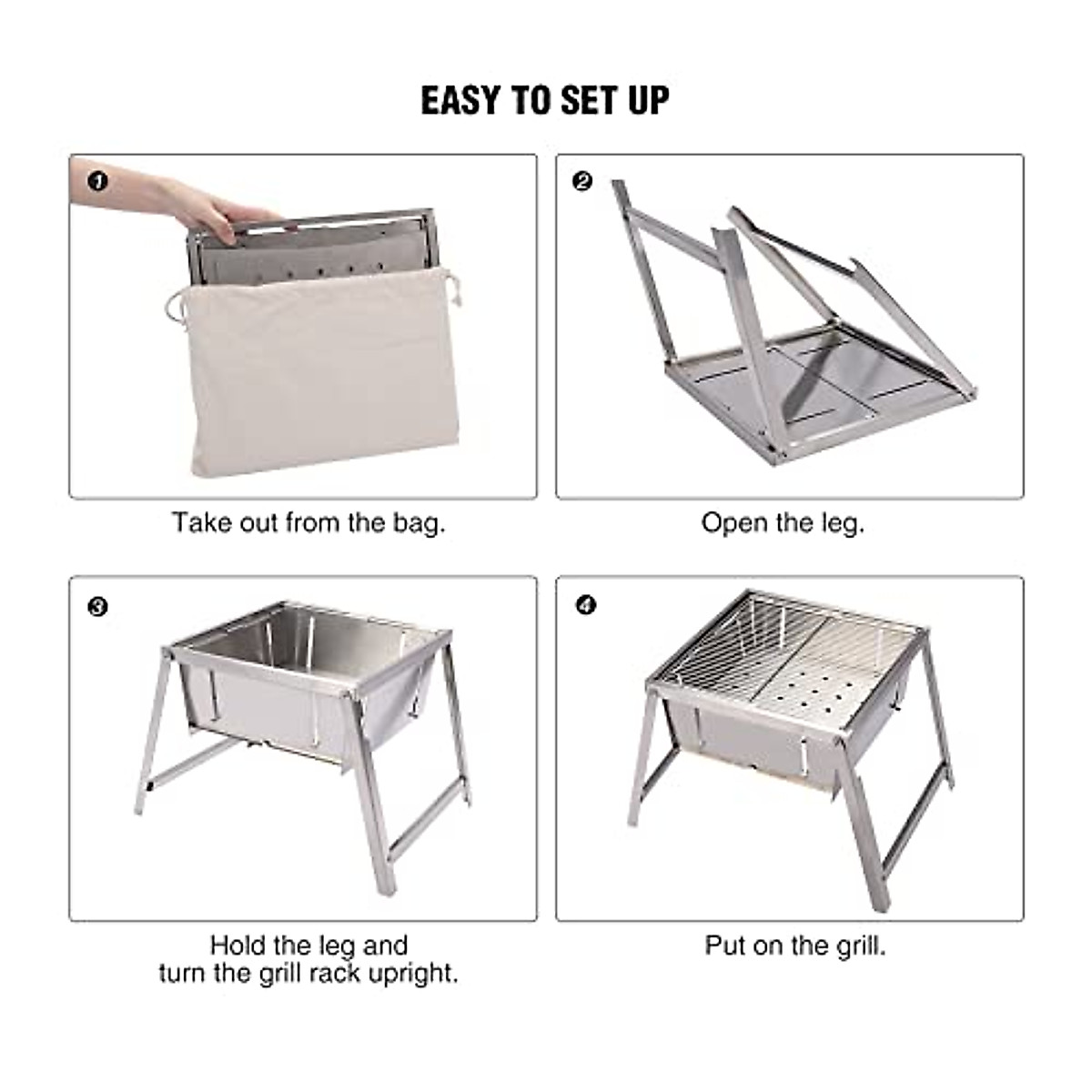 EASY TO SET UP

❶

Take out from the bag.

❷

Open the leg.

❸

Hold the leg and turn the grill rack upright.

❹

Put on the grill.