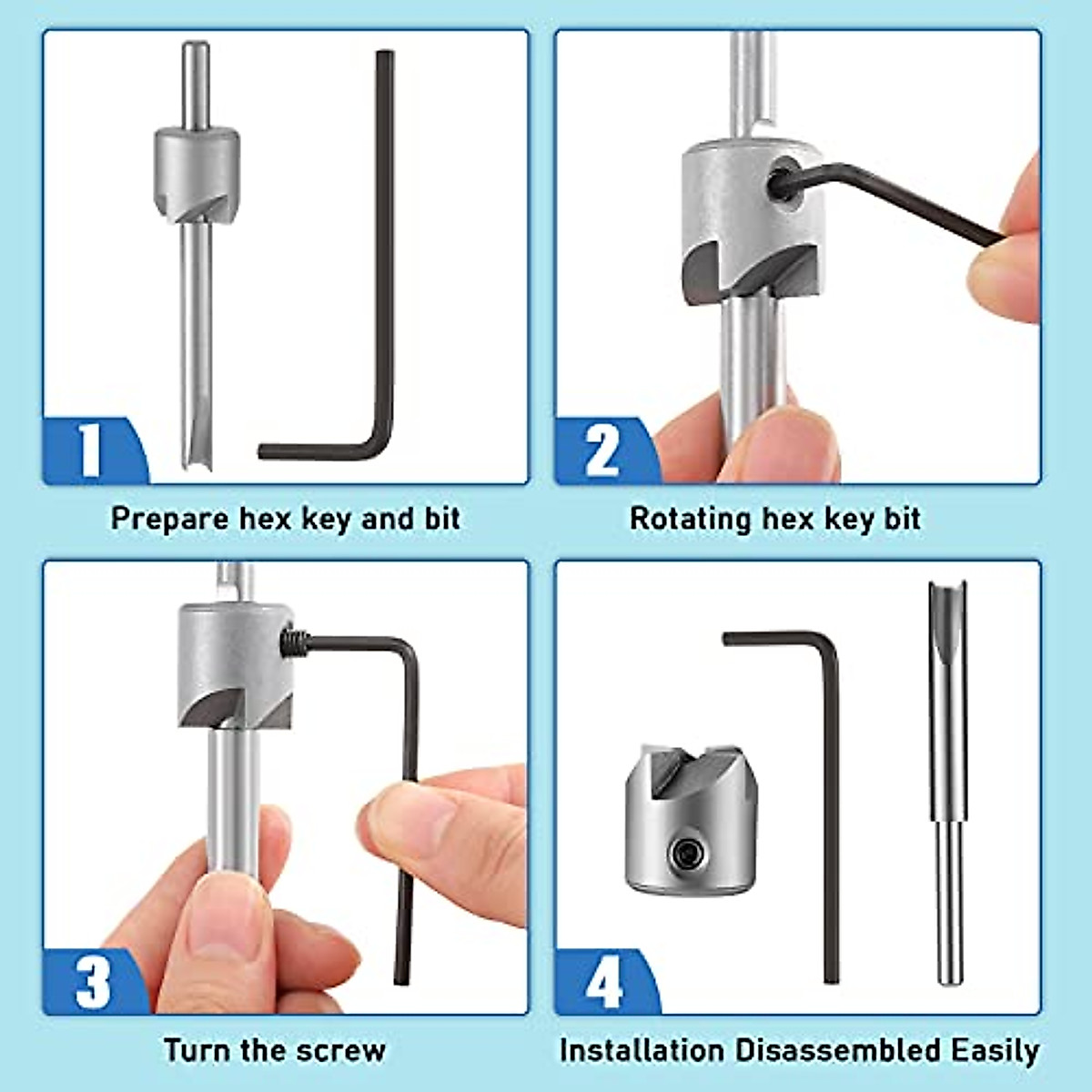 1

Prepare hex key and bit

2

Rotating hex key bit

3

Turn the screw

4

Installation Disassembled Easily