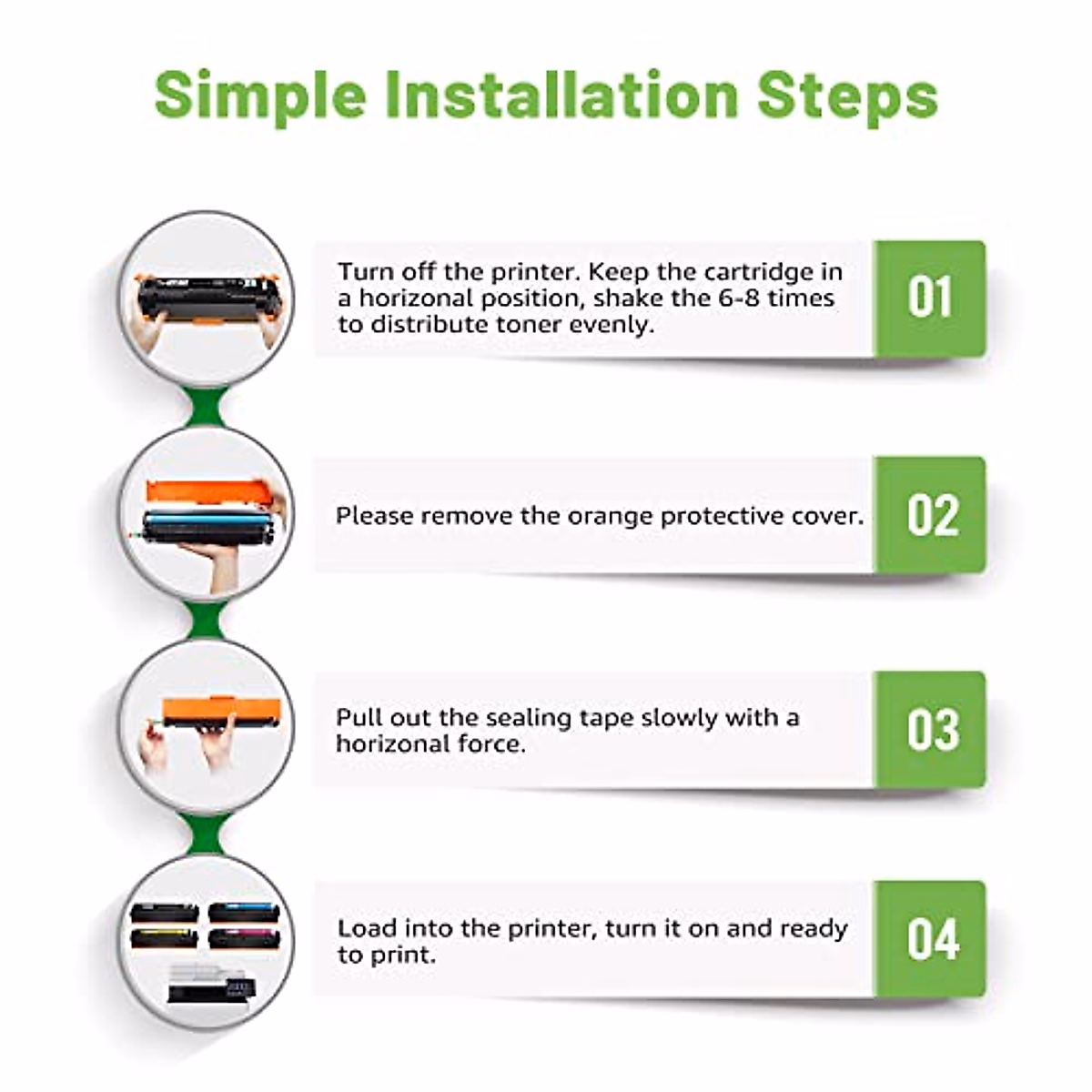 Simple Installation Steps

Turn off the printer. Keep the cartridge in a horizonal position, shake the 6-8 times to distribute toner evenly.

01

Please remove the orange protective cover.

02

Pull out the sealing tape slowly with a horizonal force.

03

Load into the printer, turn it on and ready to print.

04