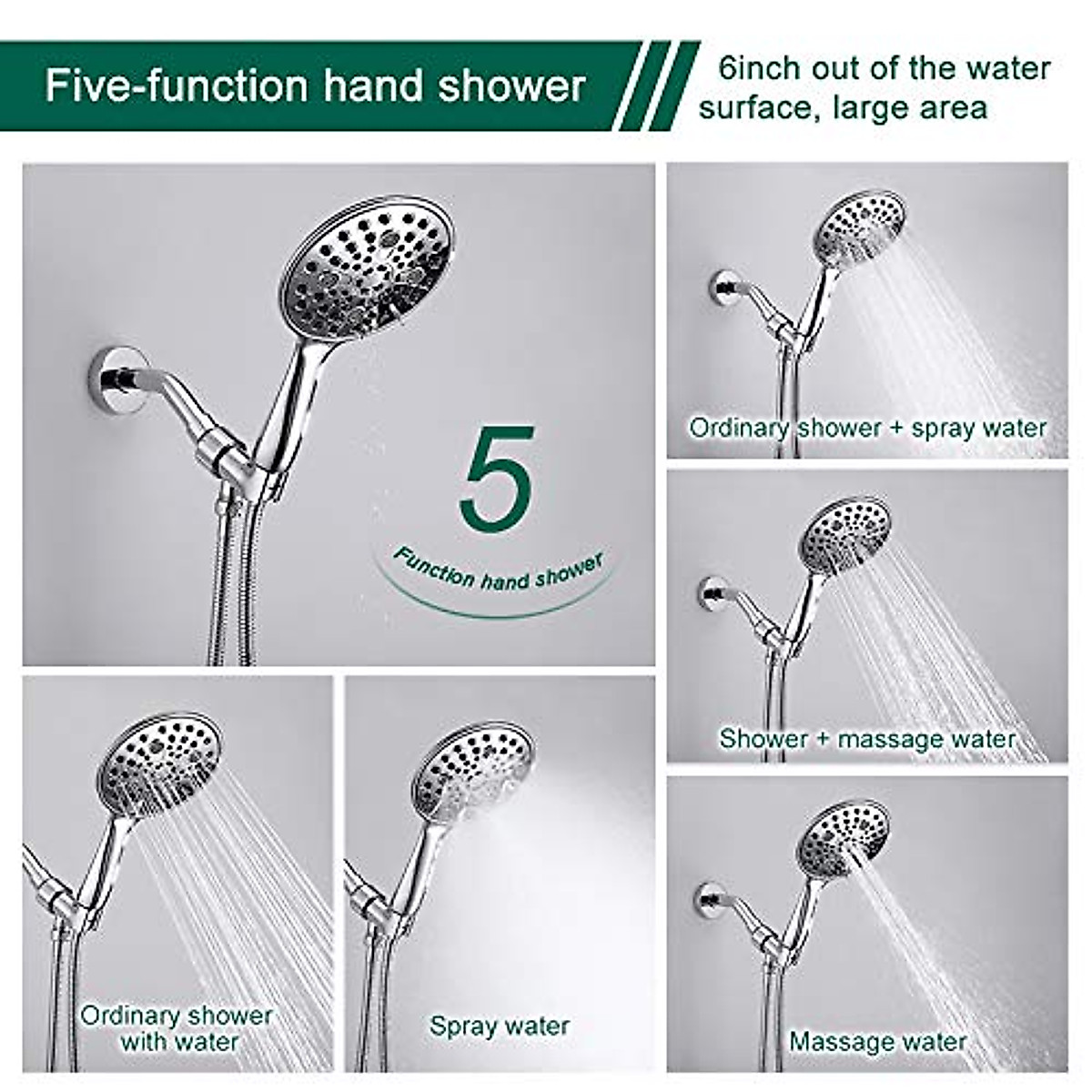 Five-function hand shower

6inch out of the water surface, large area

5
Function hand shower

Ordinary shower + spray water

Shower + massage water

Ordinary shower with water

Spray water

Massage water