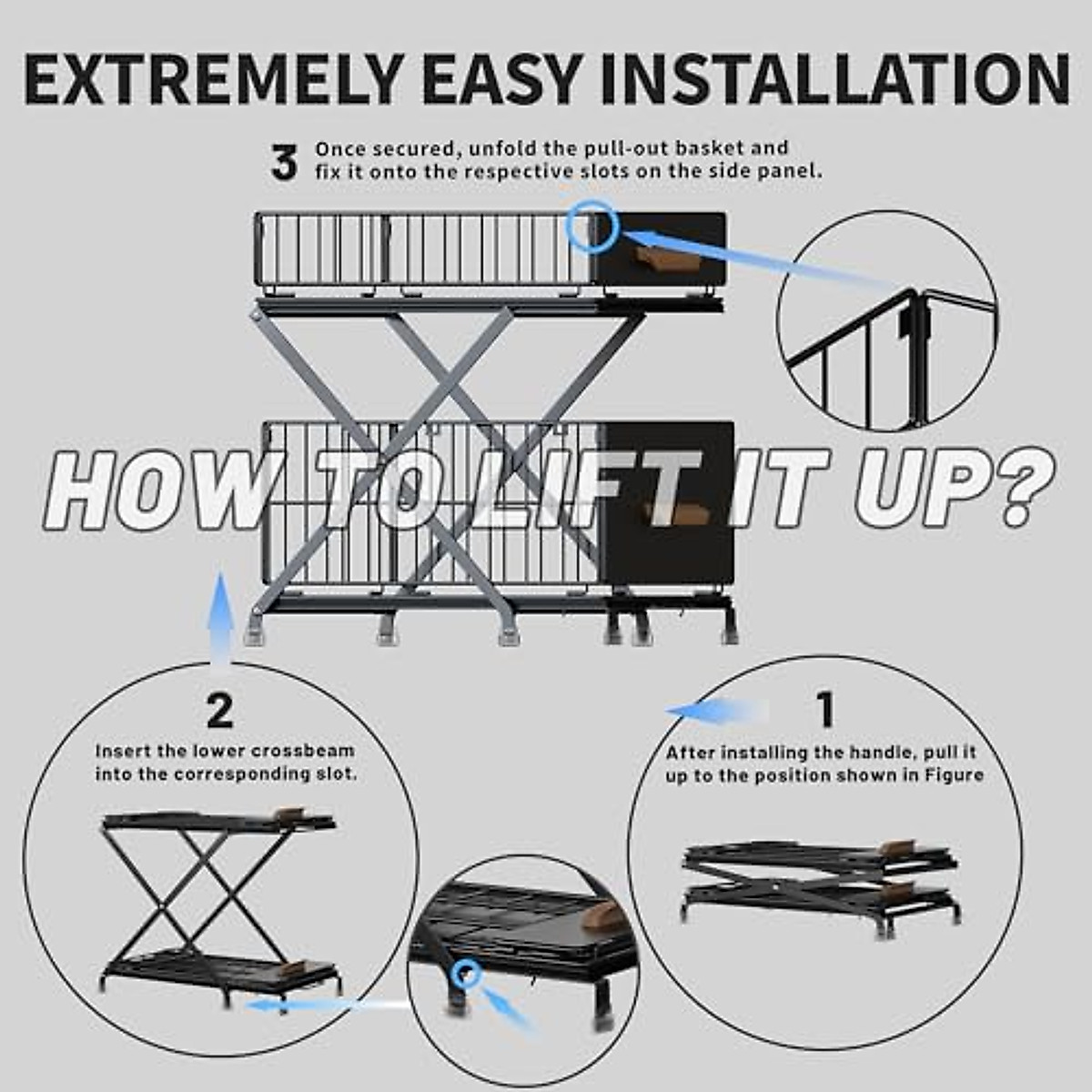 EXTREMELY EASY INSTALLATION

3 Once secured, unfold the pull-out basket and fix it onto the respective slots on the side panel.

HOW TO LIFT IT UP?

2
Insert the lower crossbeam into the corresponding slot.

1
After installing the handle, pull it up to the position shown in Figure