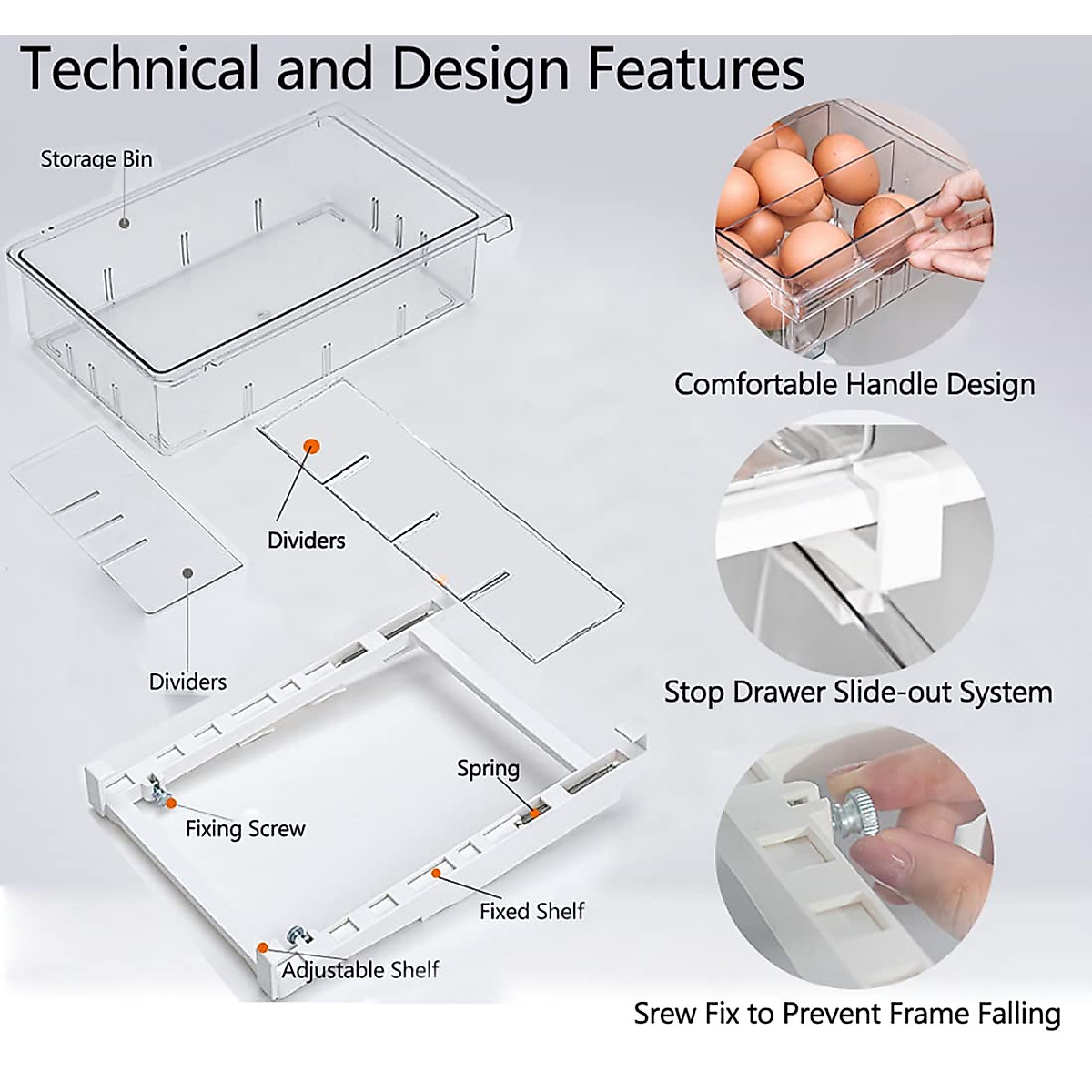 Technical and Design Features

Storage Bin

Dividers

Dividers

Spring

Fixing Screw

Fixed Shelf

Adjustable Shelf

Comfortable Handle Design

Stop Drawer Slide-out System

Srew Fix to Prevent Frame Falling