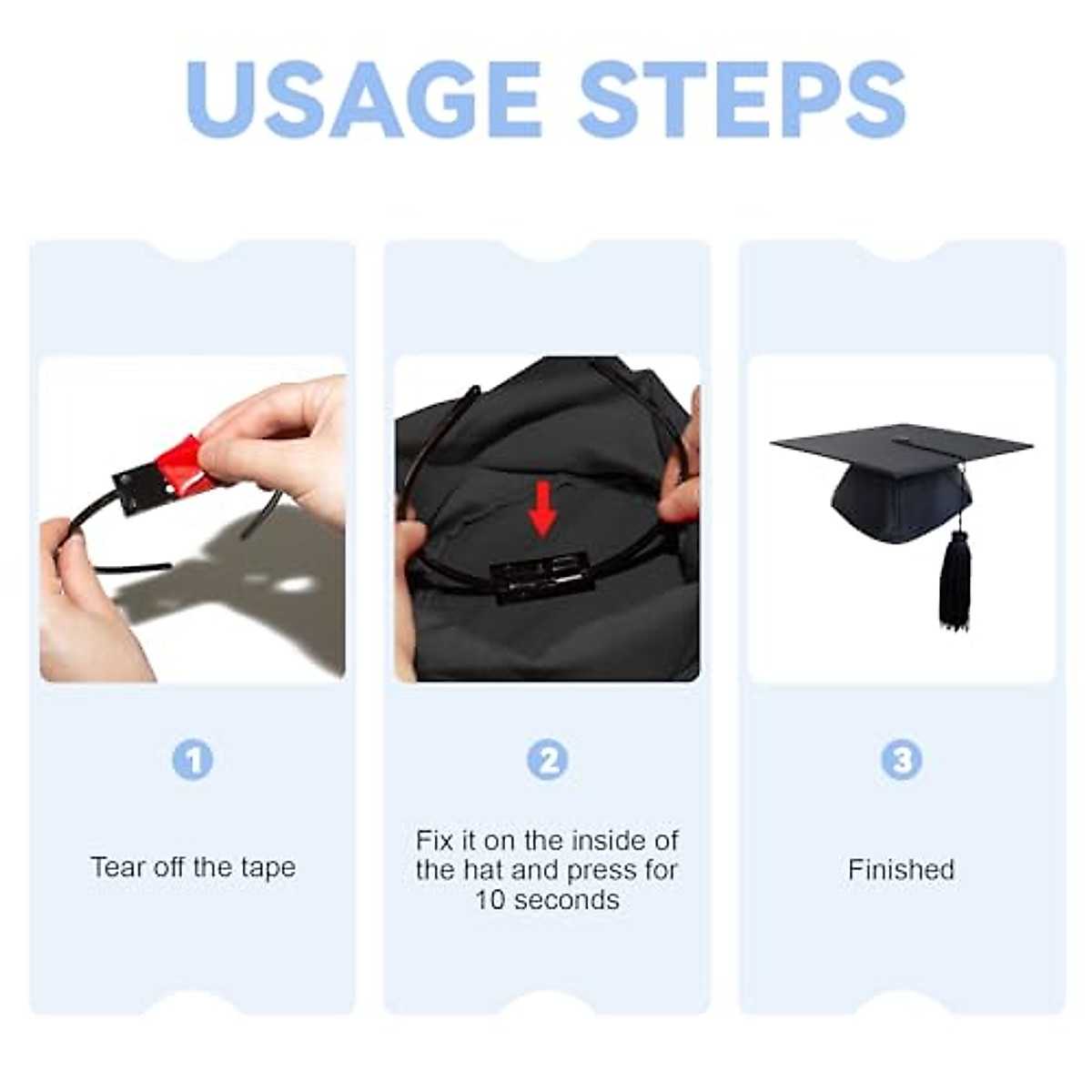 USAGE STEPS

1

Tear off the tape

2

Fix it on the inside of the hat and press for 10 seconds

3

Finished