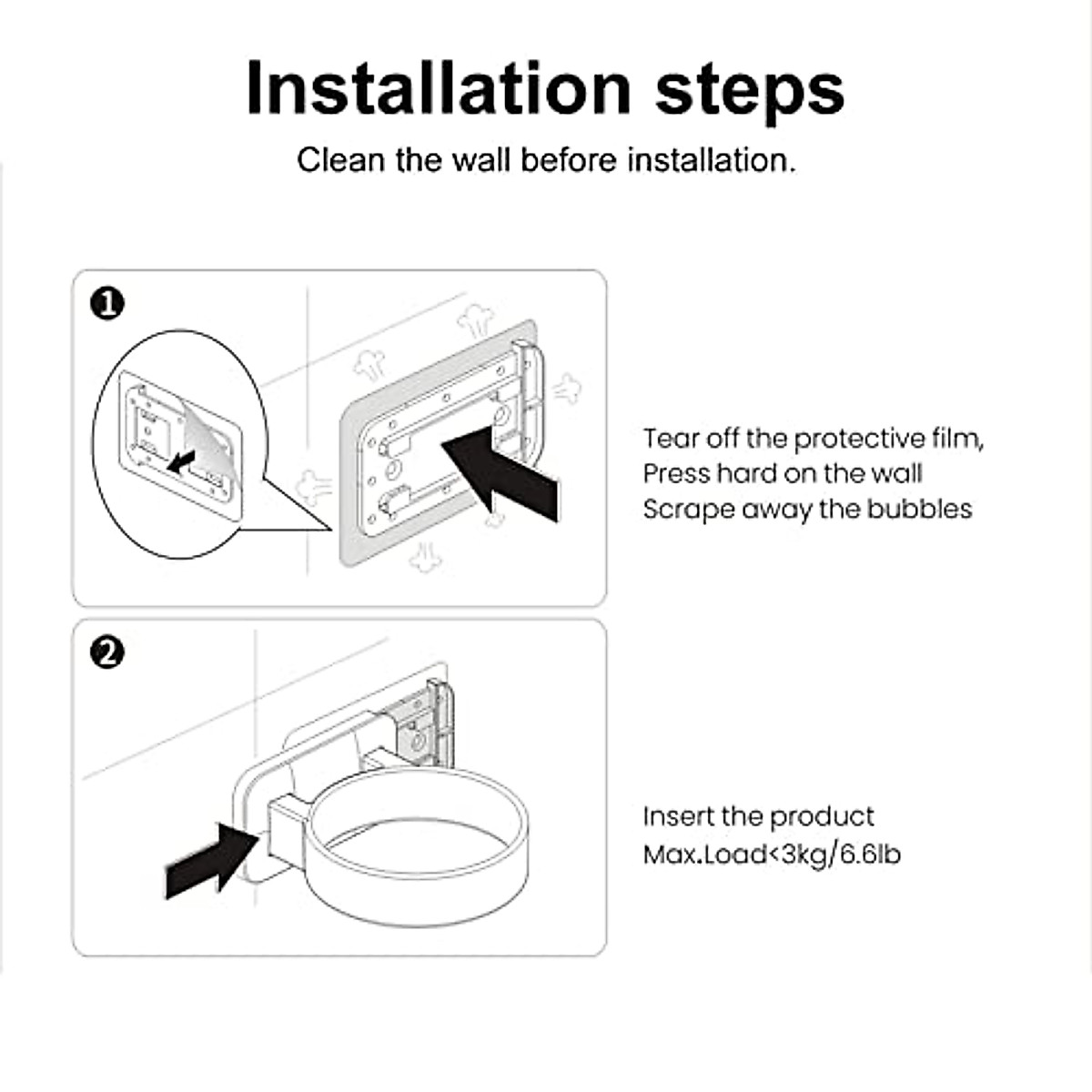 Installation steps

Clean the wall before installation.

❶

Tear off the protective film,
Press hard on the wall
Scrape away the bubbles

❷

Insert the product
Max.Load<3kg/6.6lb