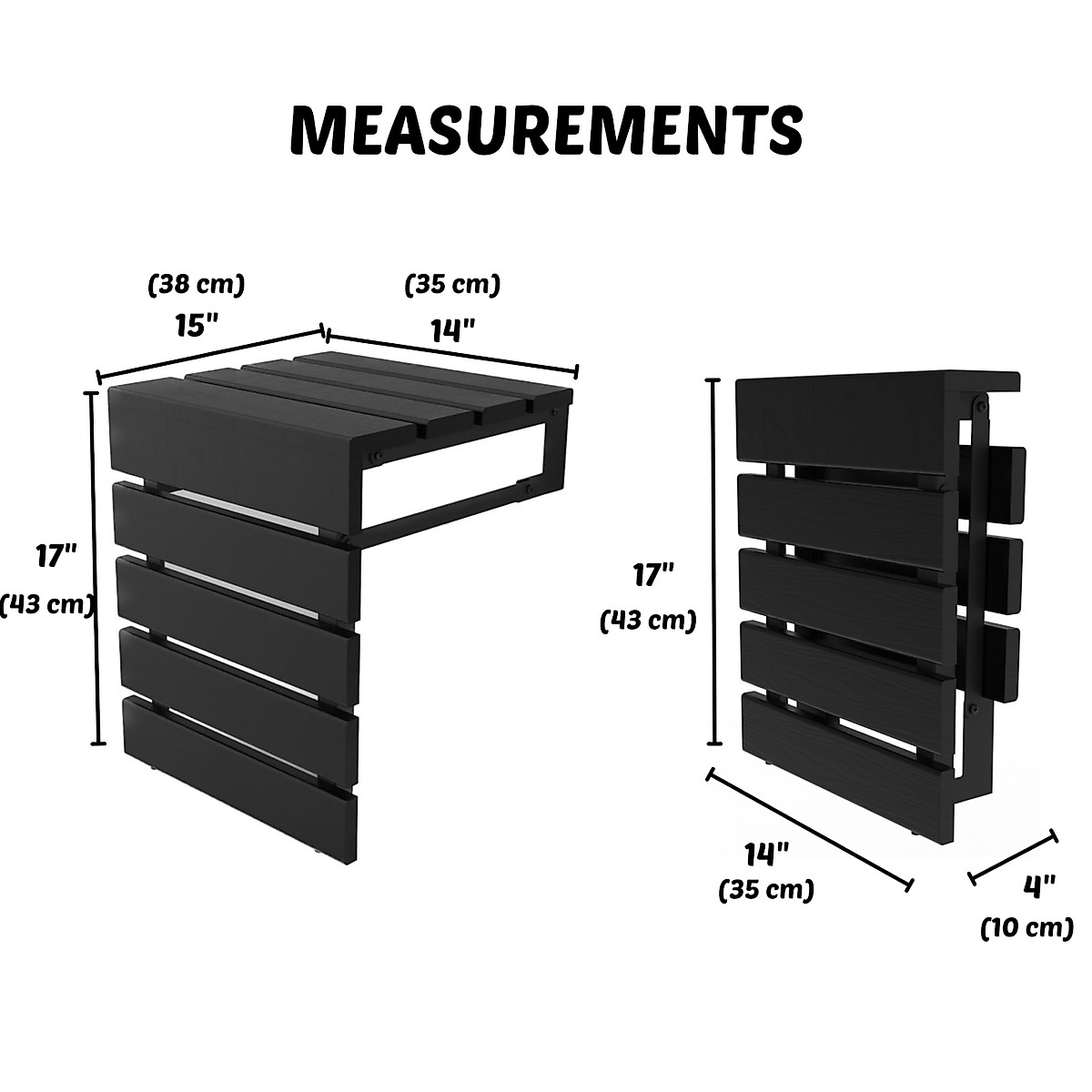 MEASUREMENTS

(38 cm)
15"

(35 cm)
14"

17"
(43 cm)

17"
(43 cm)

14"
(35 cm)

4"
(10 cm)