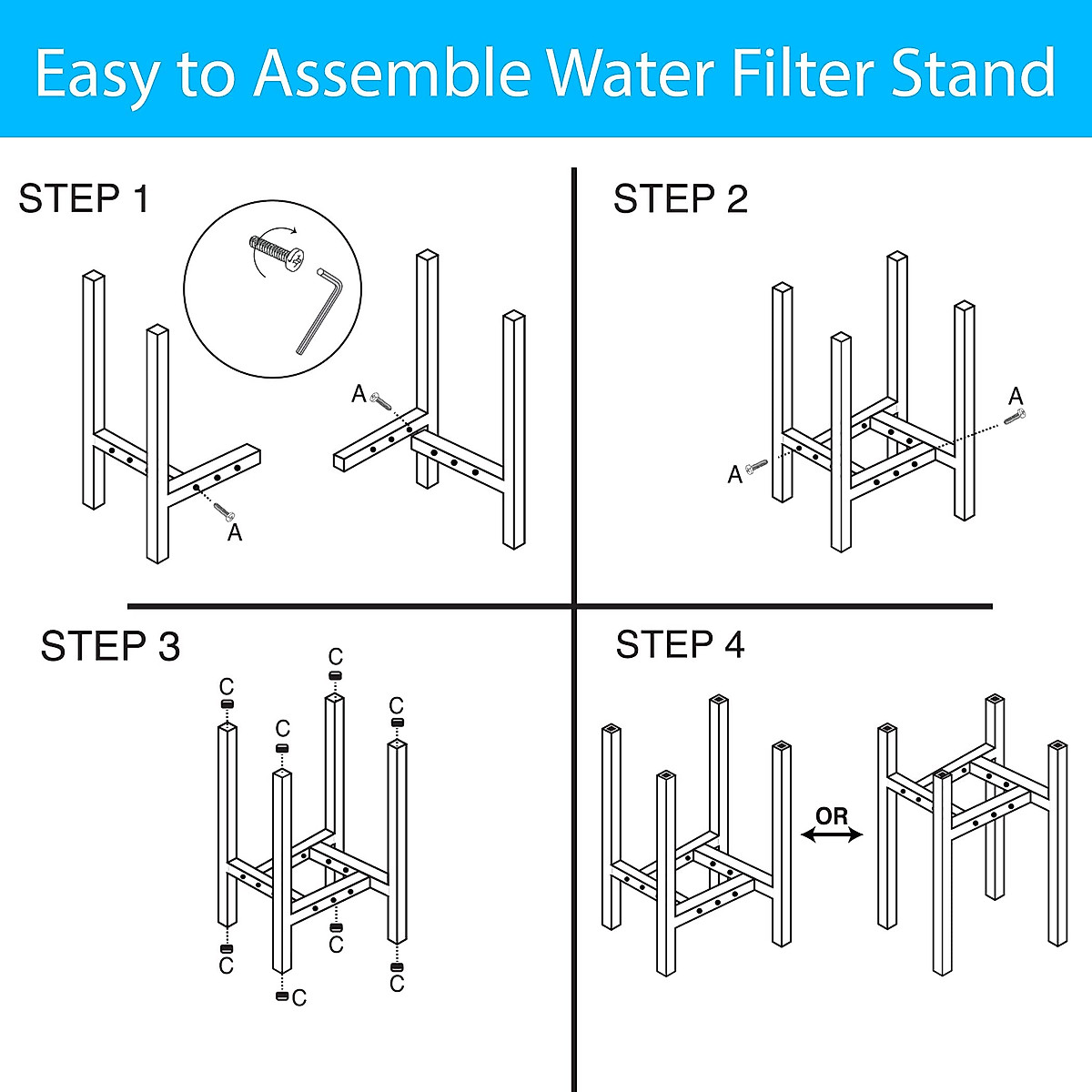 Easy to Assemble Water Filter Stand

STEP 1

A

A

STEP 2

A

A

STEP 3

C

C

C

C

C

C

C

C

STEP 4

OR