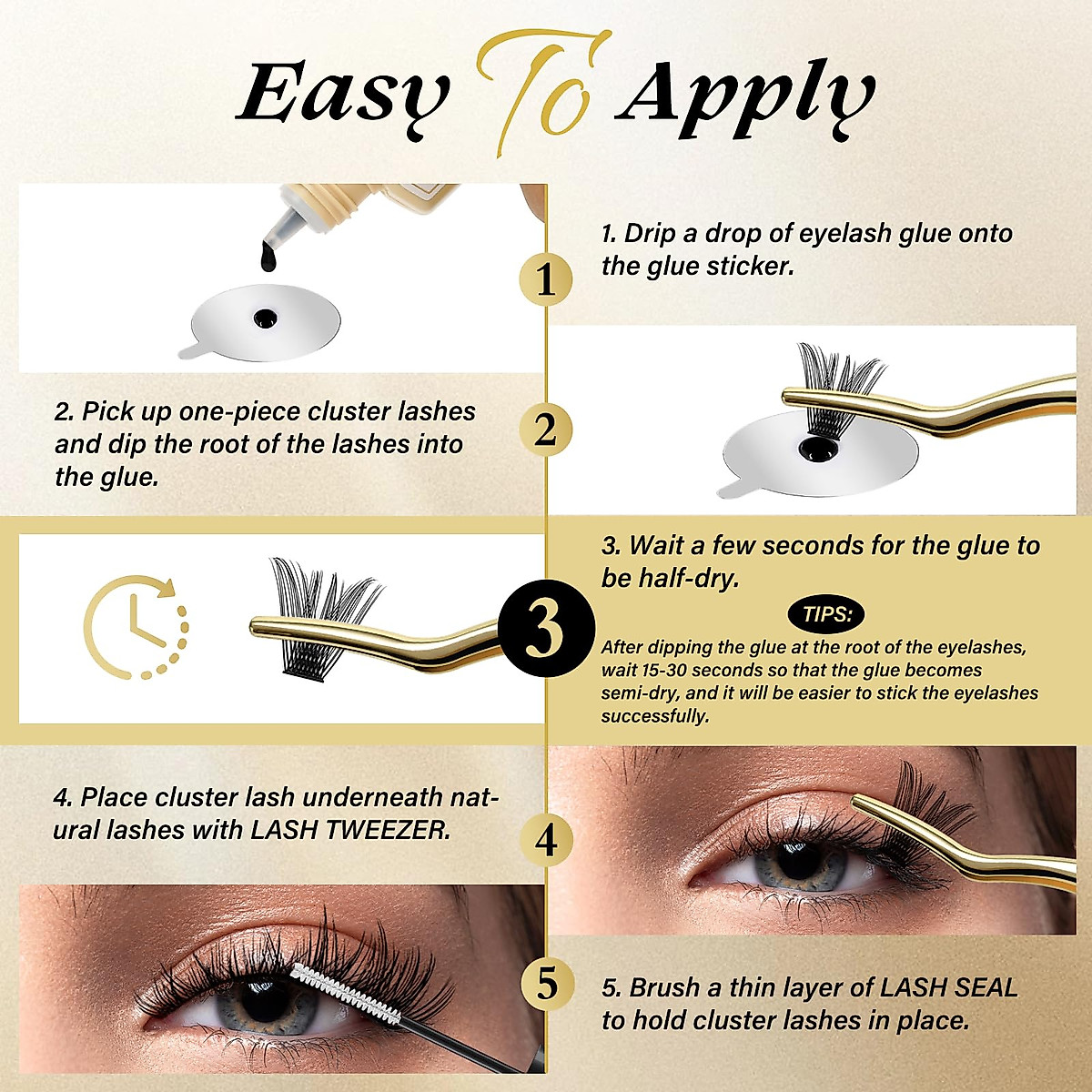 Easy To Apply

1

1. Drip a drop of eyelash glue onto the glue sticker.

2. Pick up one-piece cluster lashes and dip the root of the lashes into the glue.

2

3

3. Wait a few seconds for the glue to be half-dry.

TIPS:

After dipping the glue at the root of the eyelashes, wait 15-30 seconds so that the glue becomes semi-dry, and it will be easier to stick the eyelashes successfully.

4. Place cluster lash underneath natural lashes with LASH TWEEZER.

4

5

5. Brush a thin layer of LASH SEAL to hold cluster lashes in place.