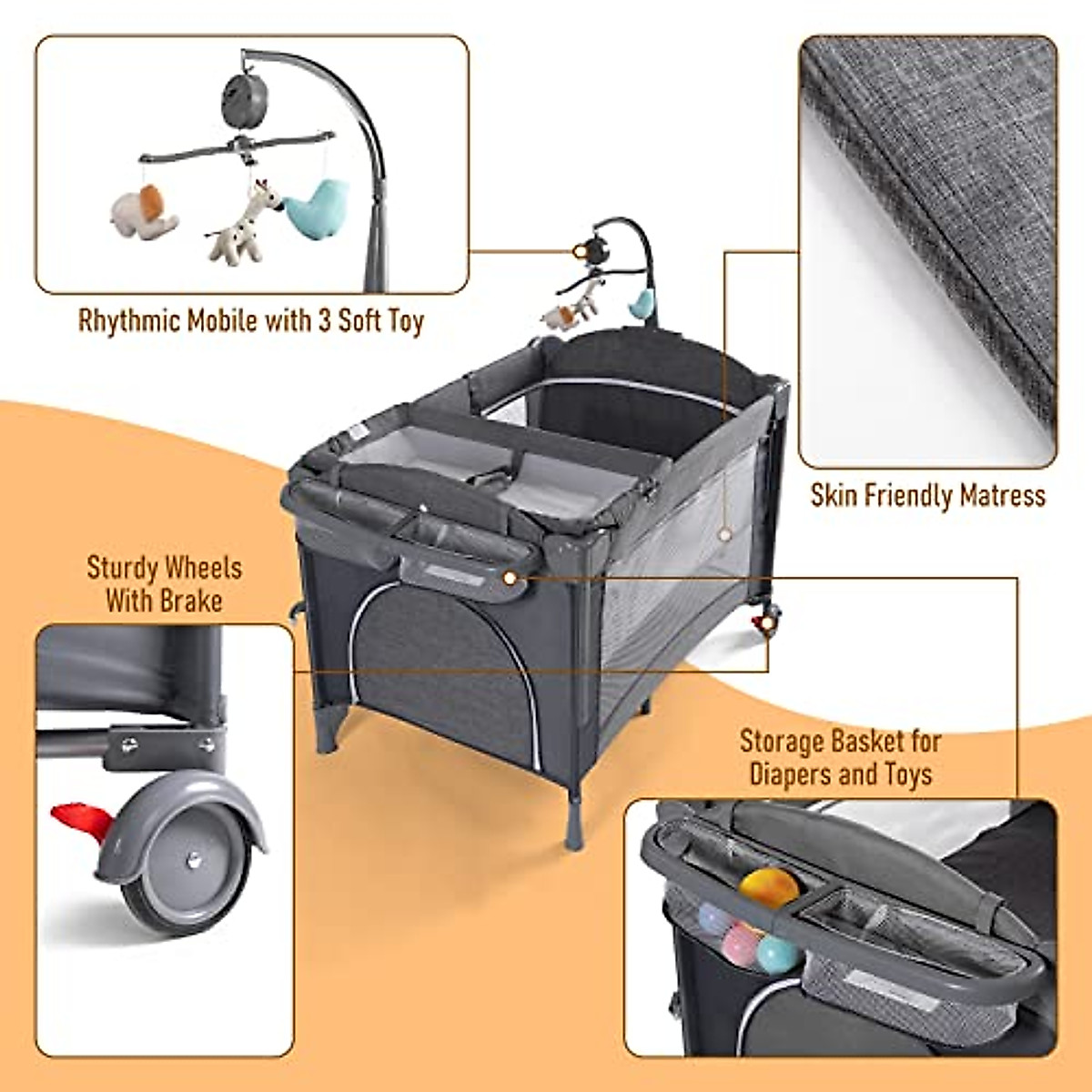 Rhythmic Mobile with 3 Soft Toy

Skin Friendly Matress

Sturdy Wheels With Brake

Storage Basket for Diapers and Toys