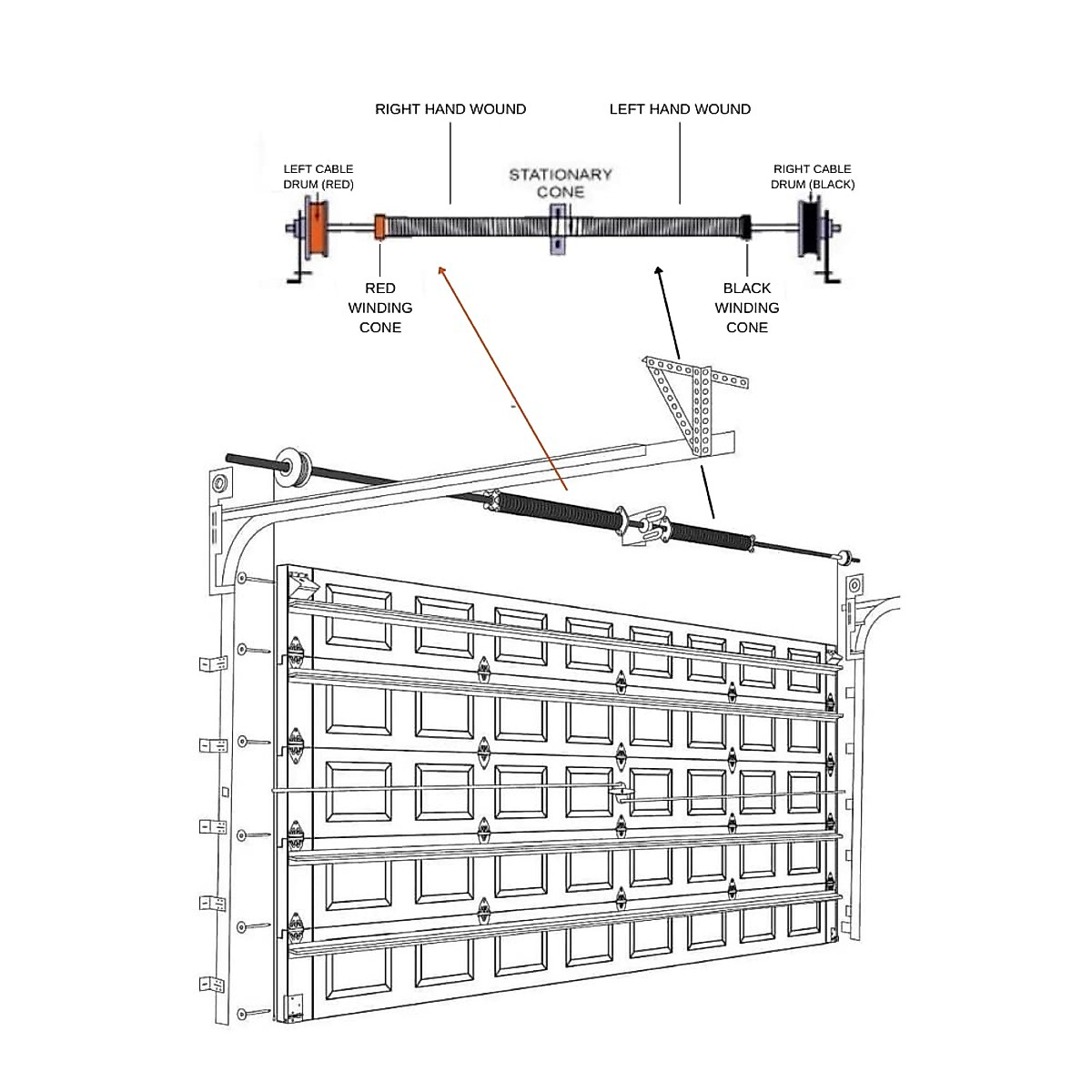 RIGHT HAND WOUND

LEFT HAND WOUND

LEFT CABLE DRUM (RED)

STATIONARY CONE

RIGHT CABLE DRUM (BLACK)

RED WINDING CONE

BLACK WINDING CONE