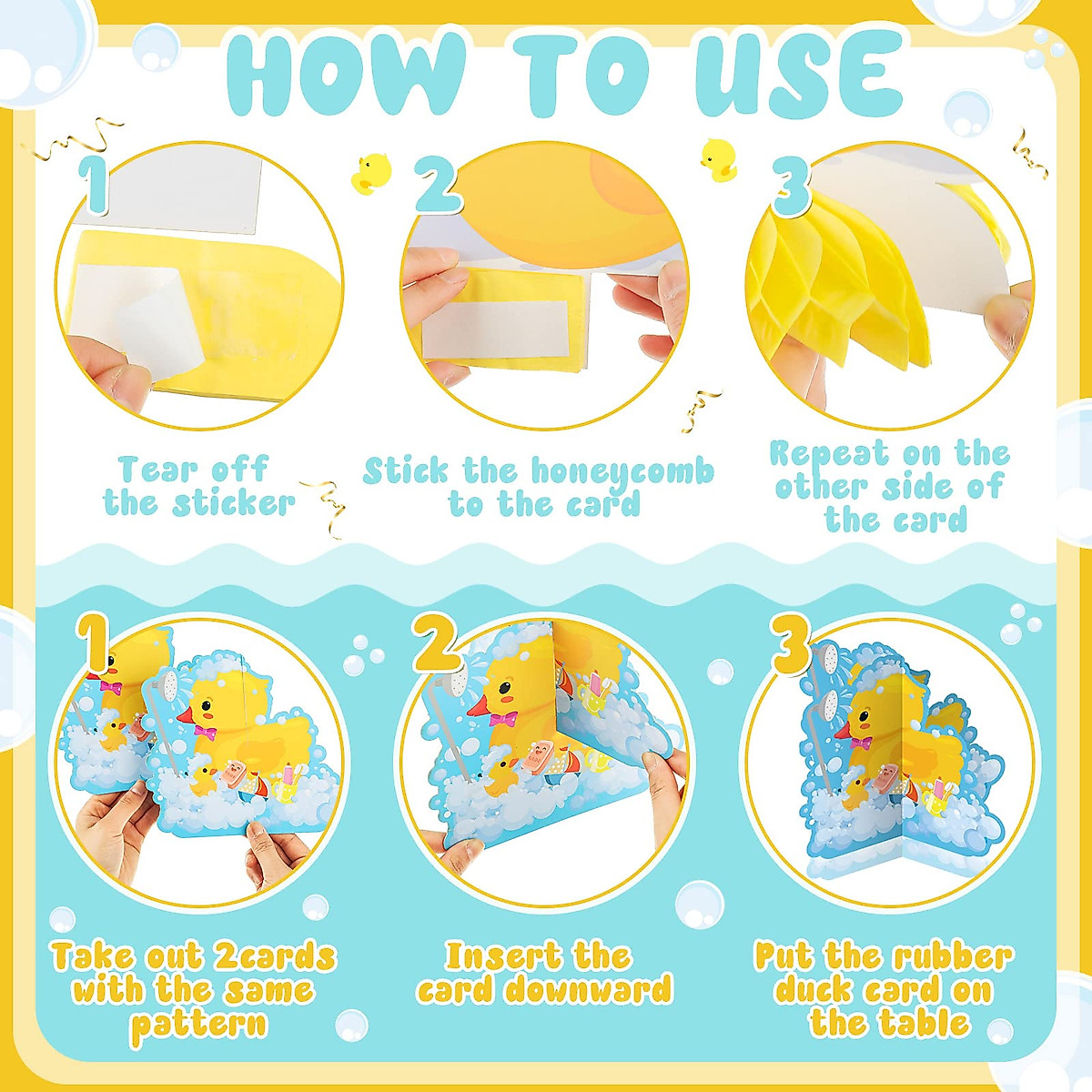 HOW TO USE

1

Tear off the sticker

2

Stick the honeycomb to the card

3

Repeat on the other side of the card

1

Take out 2cards with the same pattern

2

Insert the card downward

3

Put the rubber duck card on the table