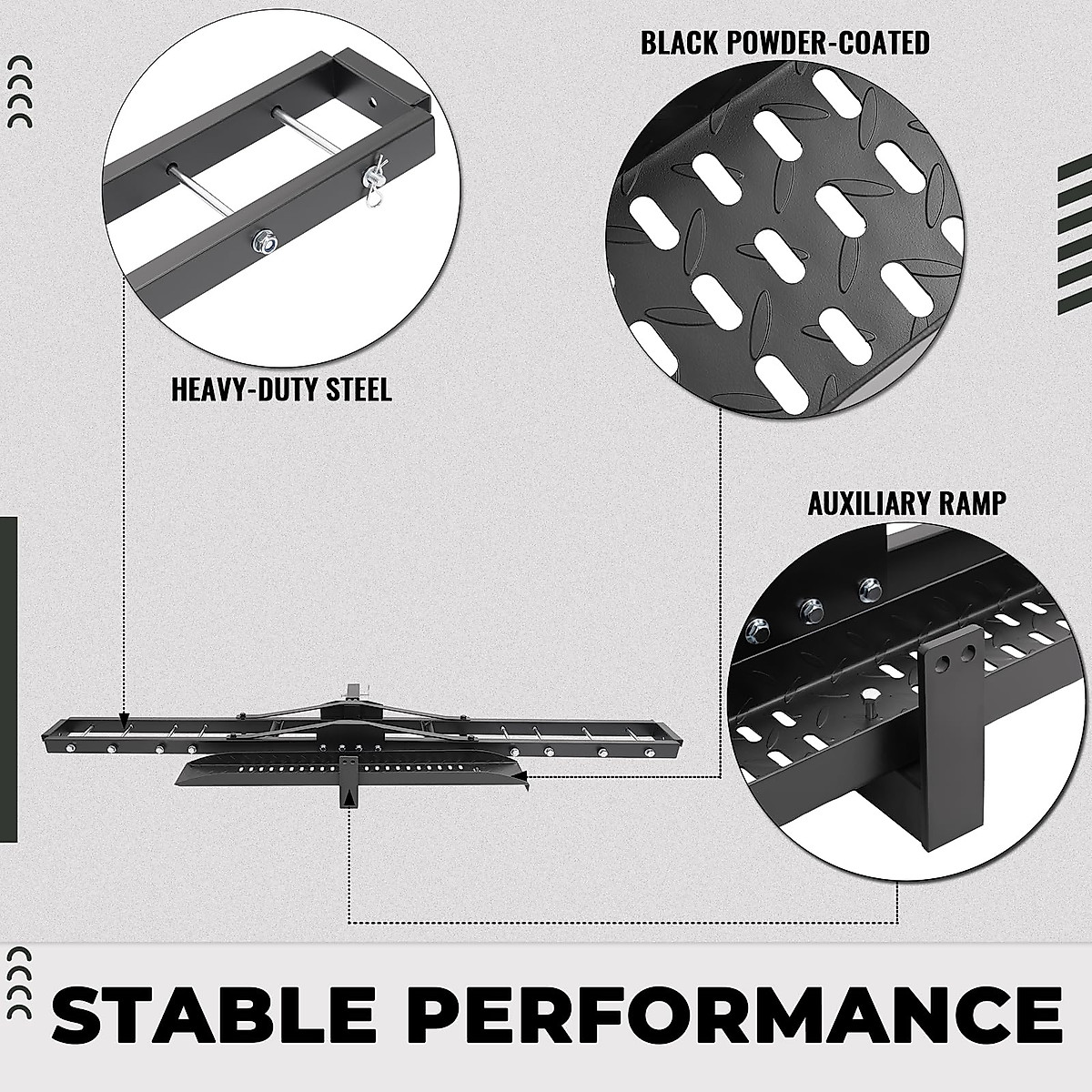 BLACK POWDER-COATED

HEAVY-DUTY STEEL

AUXILIARY RAMP

STABLE PERFORMANCE