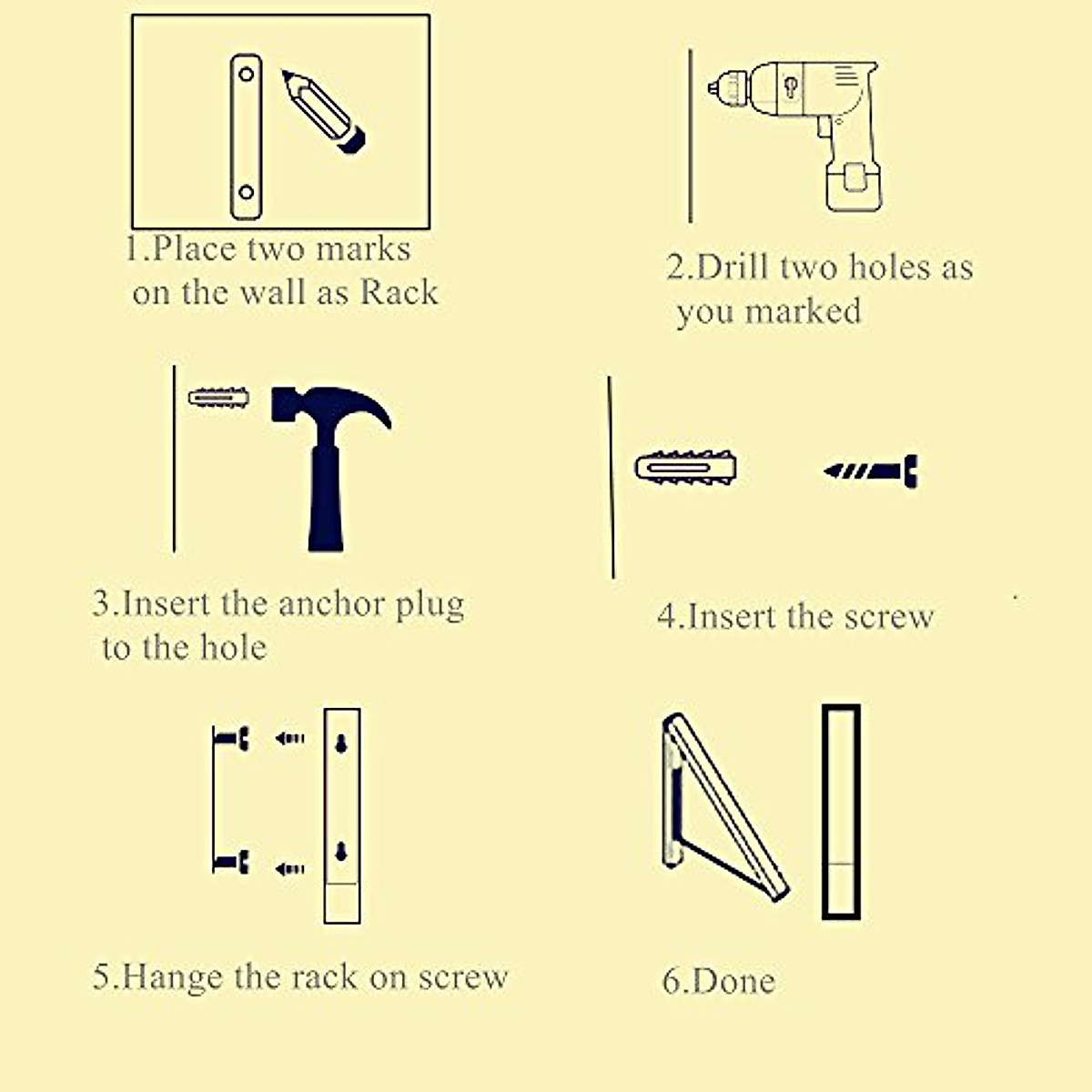 1.Place two marks on the wall as Rack

2.Drill two holes as you marked

3.Insert the anchor plug to the hole

4.Insert the screw

5.Hange the rack on screw

6.Done