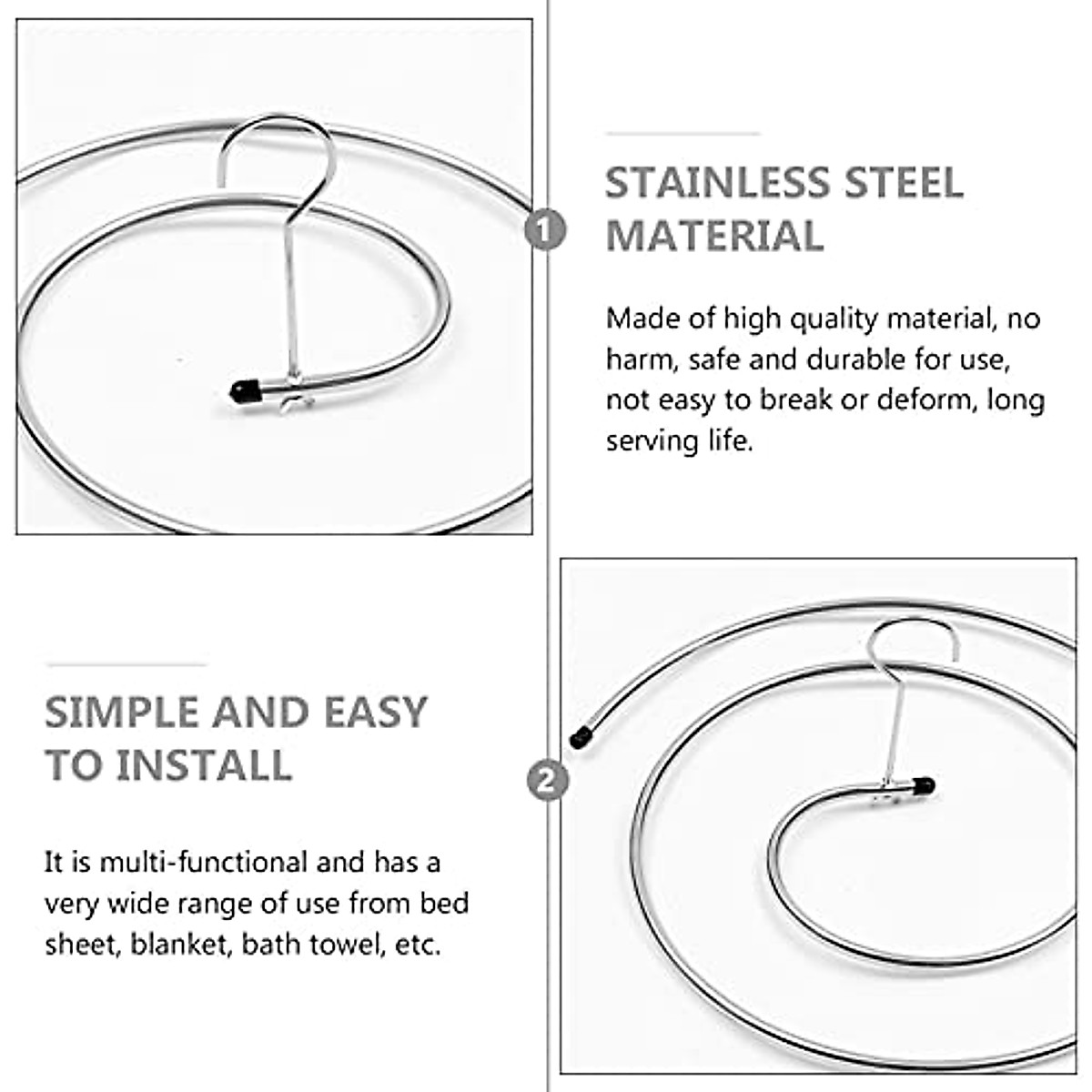 1

STAINLESS STEEL MATERIAL

Made of high quality material, no harm, safe and durable for use, not easy to break or deform, long serving life.

SIMPLE AND EASY TO INSTALL

It is multi-functional and has a very wide range of use from bed sheet, blanket, bath towel, etc.

2