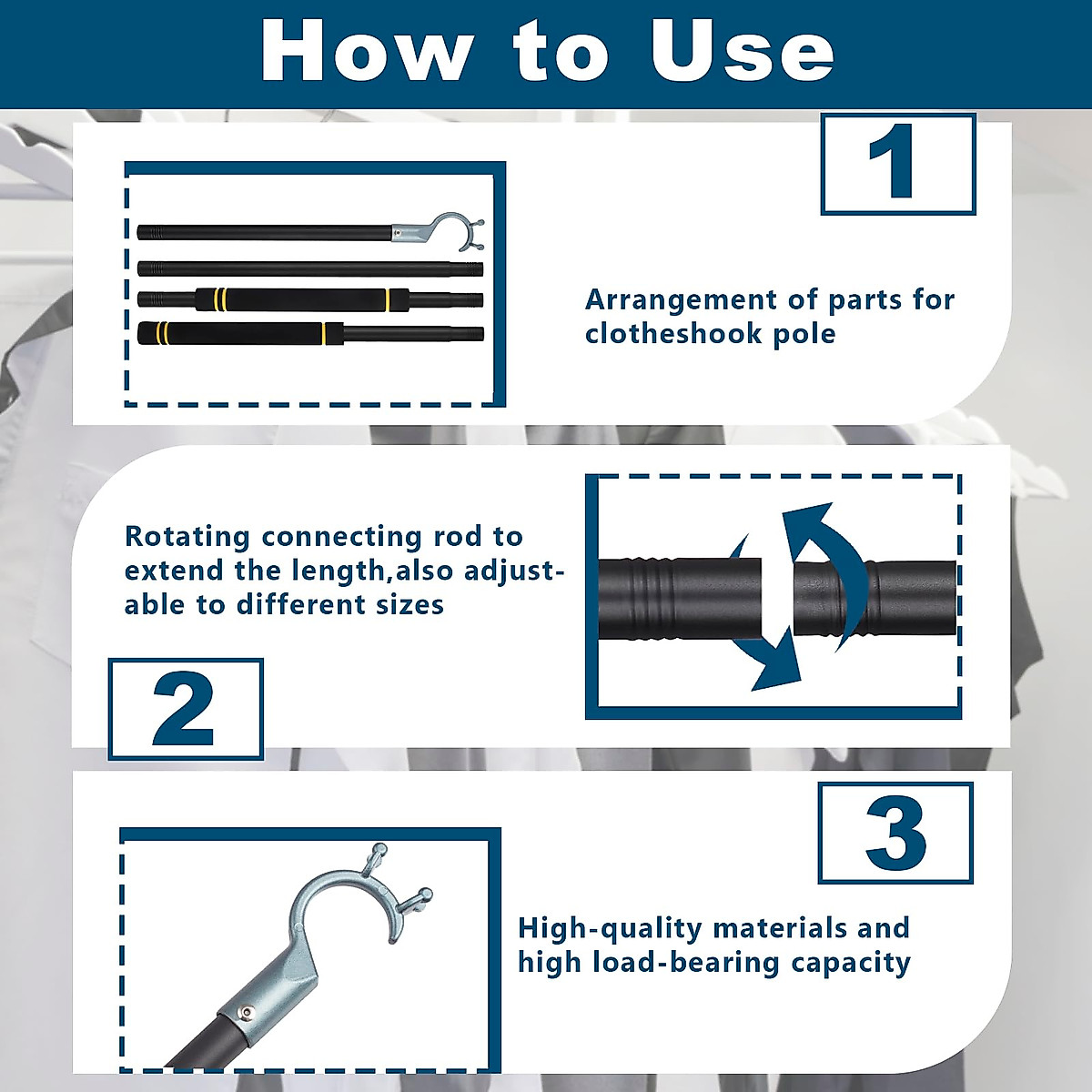 How to Use

1

Arrangement of parts for clotheshook pole

Rotating connecting rod to extend the length,also adjustable to different sizes

2

3

High-quality materials and high load-bearing capacity