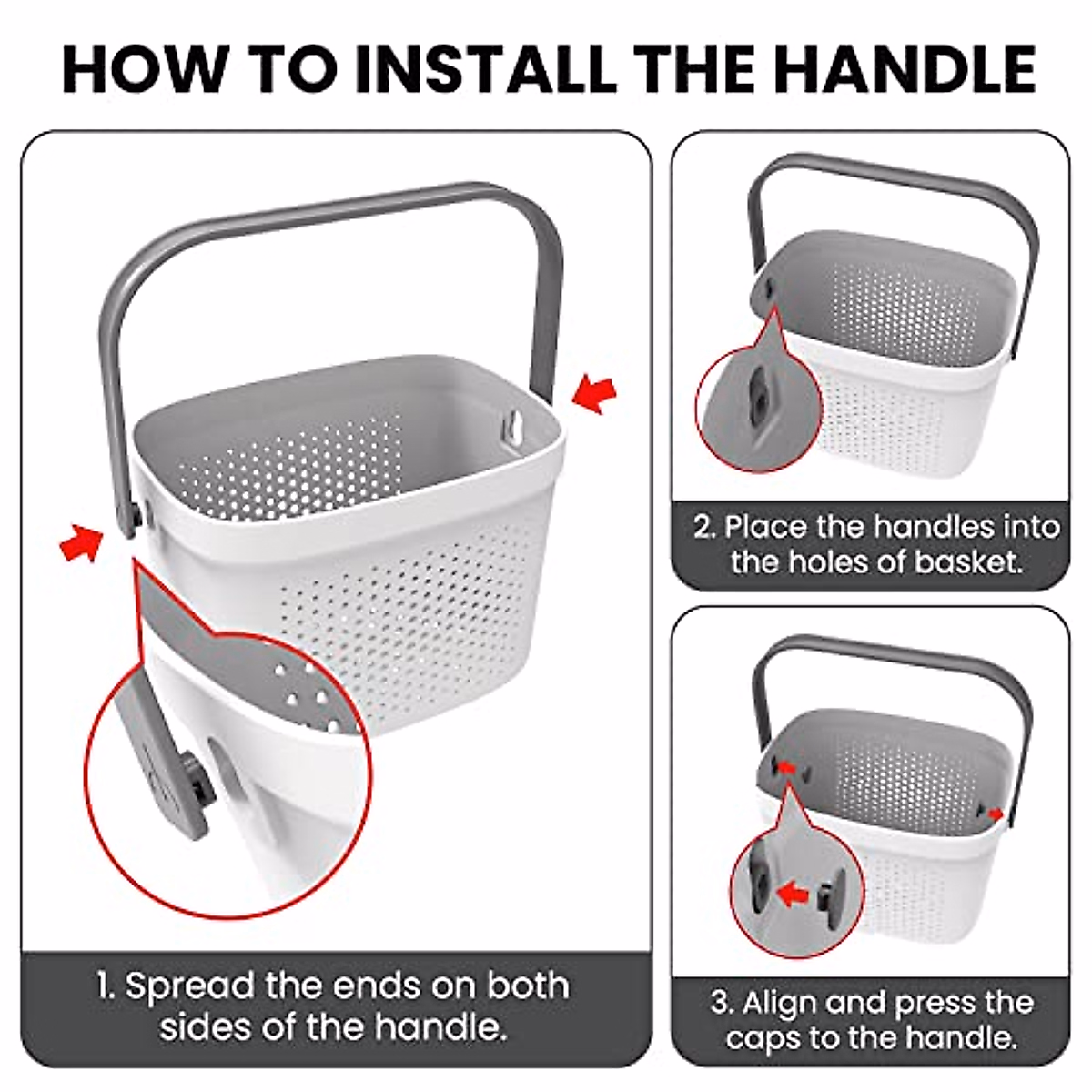 HOW TO INSTALL THE HANDLE

1. Spread the ends on both sides of the handle.

2. Place the handles into the holes of basket.

3. Align and press the caps to the handle.