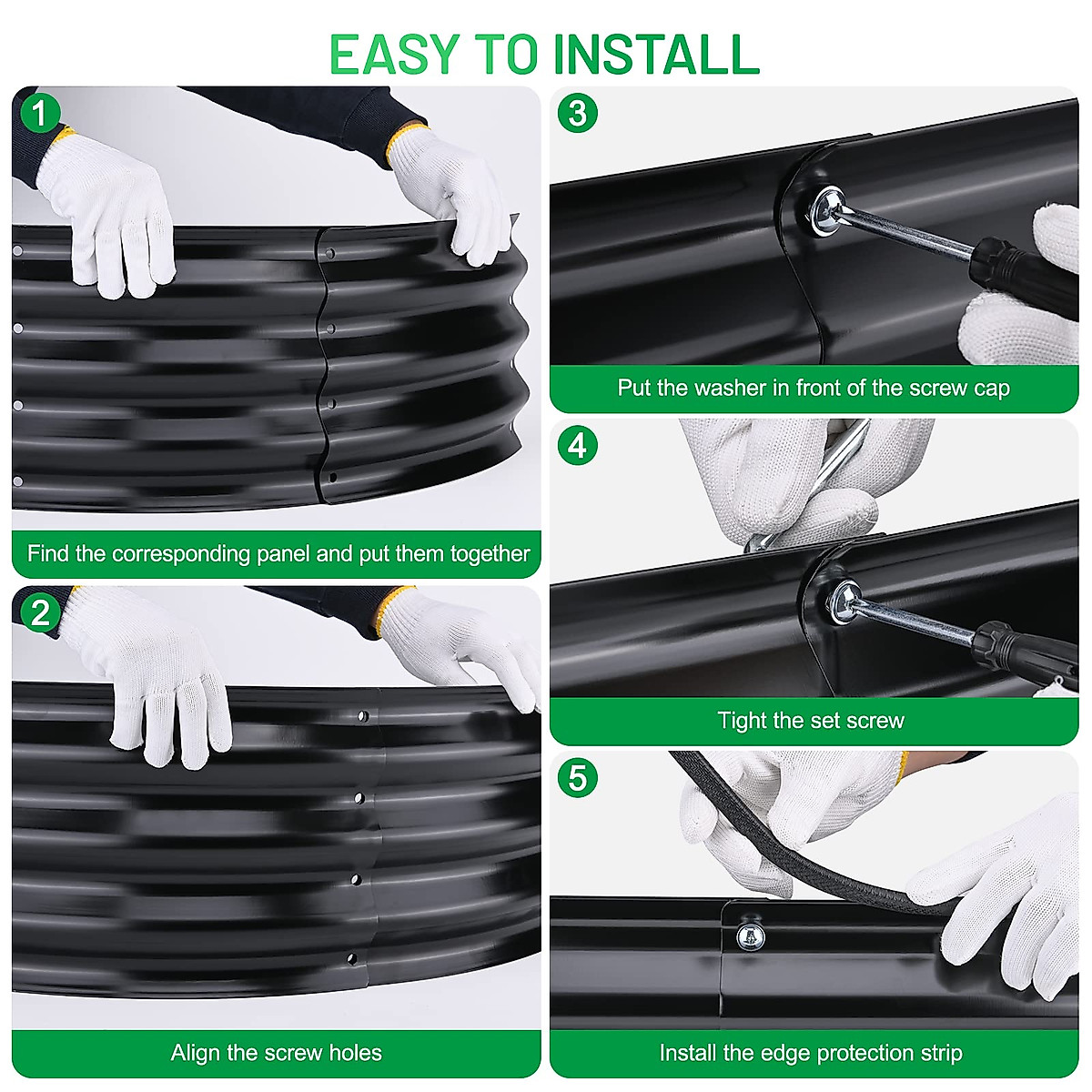 EASY TO INSTALL

1

Find the corresponding panel and put them together

2

Align the screw holes

3

Put the washer in front of the screw cap

4

Tight the set screw

5

Install the edge protection strip