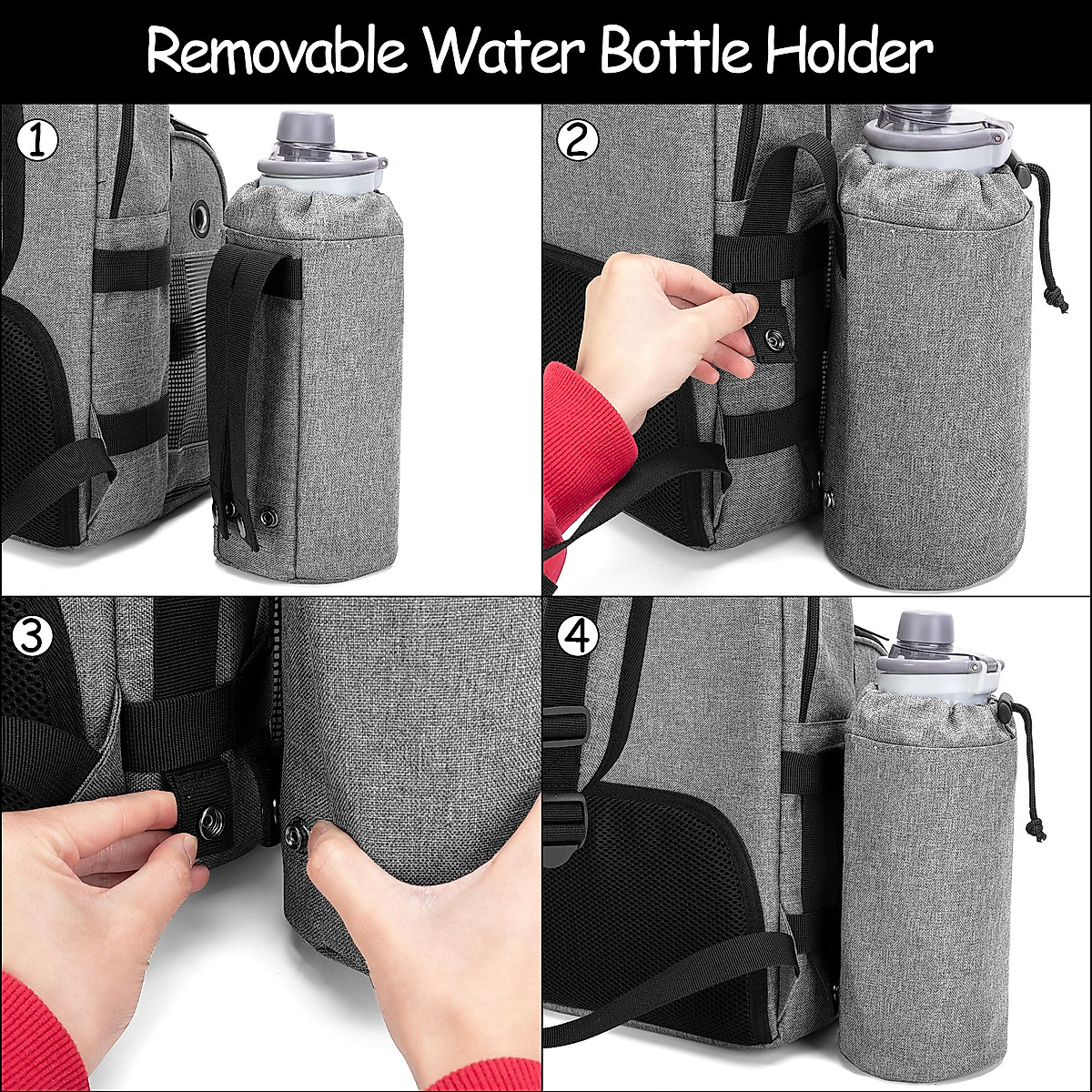 Removable Water Bottle Holder

1

2

3

4