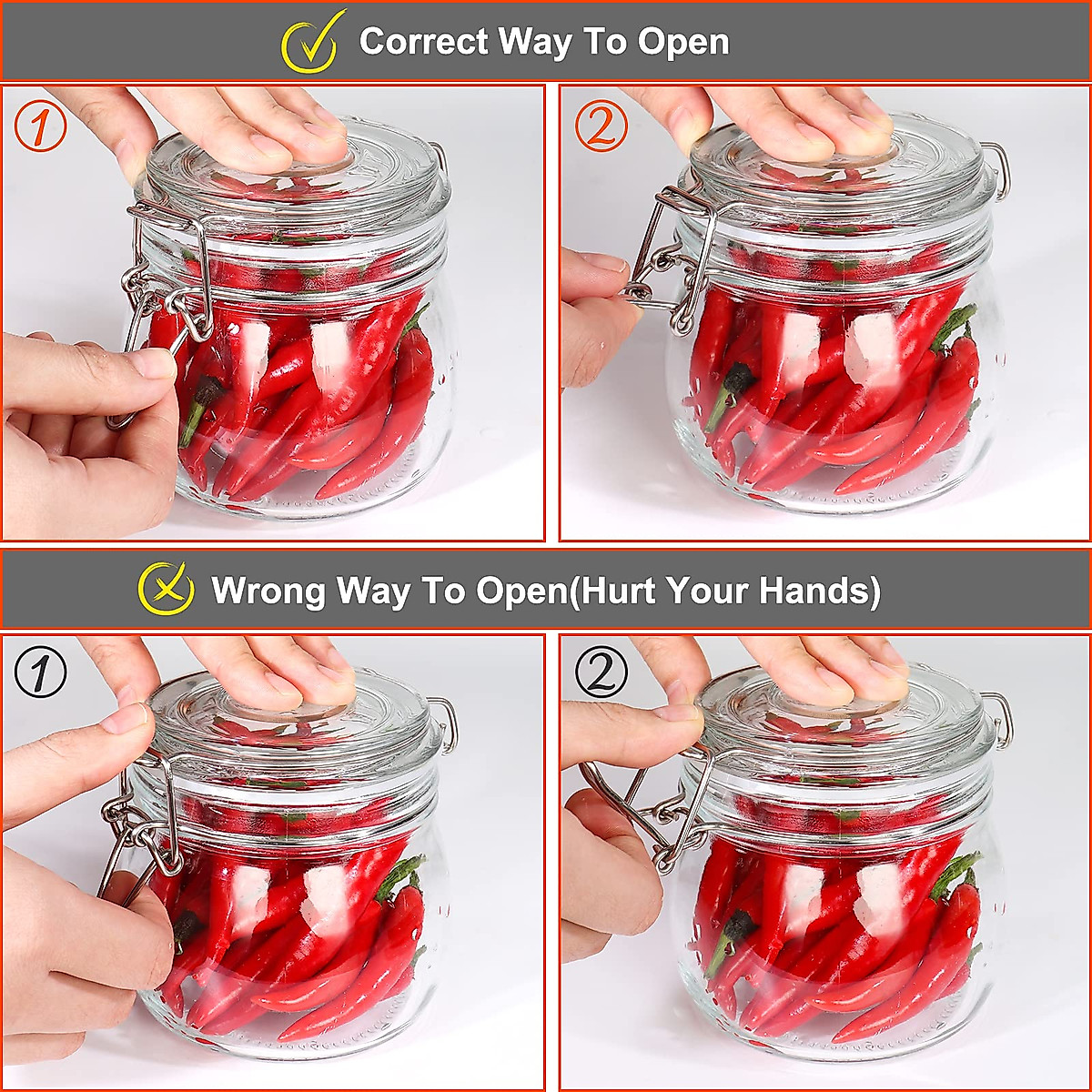 Correct Way To Open

①

②

Wrong Way To Open(Hurt Your Hands)

①

②