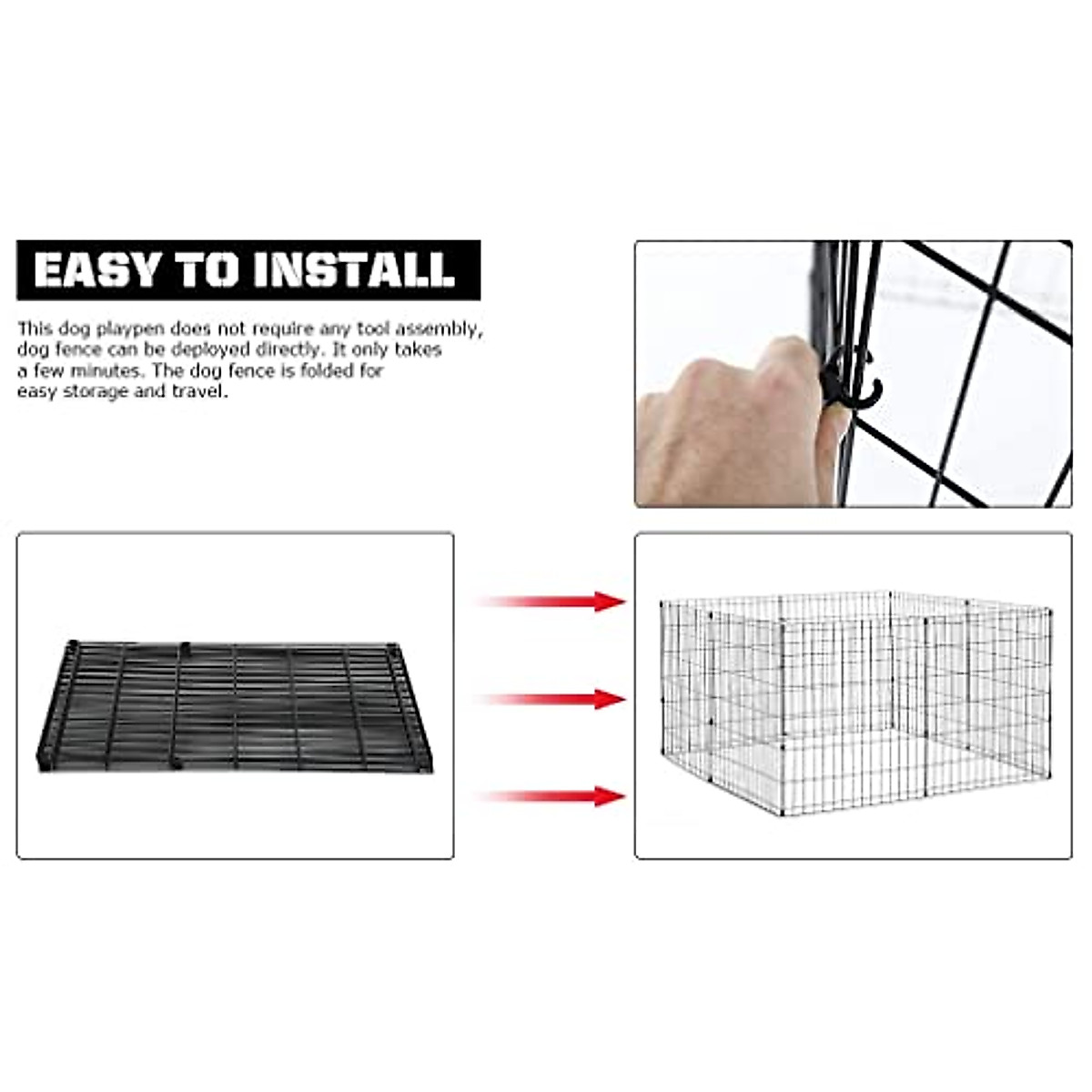 EASY TO INSTALL

This dog playpen does not require any tool assembly, dog fence can be deployed directly. It only takes a few minutes. The dog fence is folded for easy storage and travel.