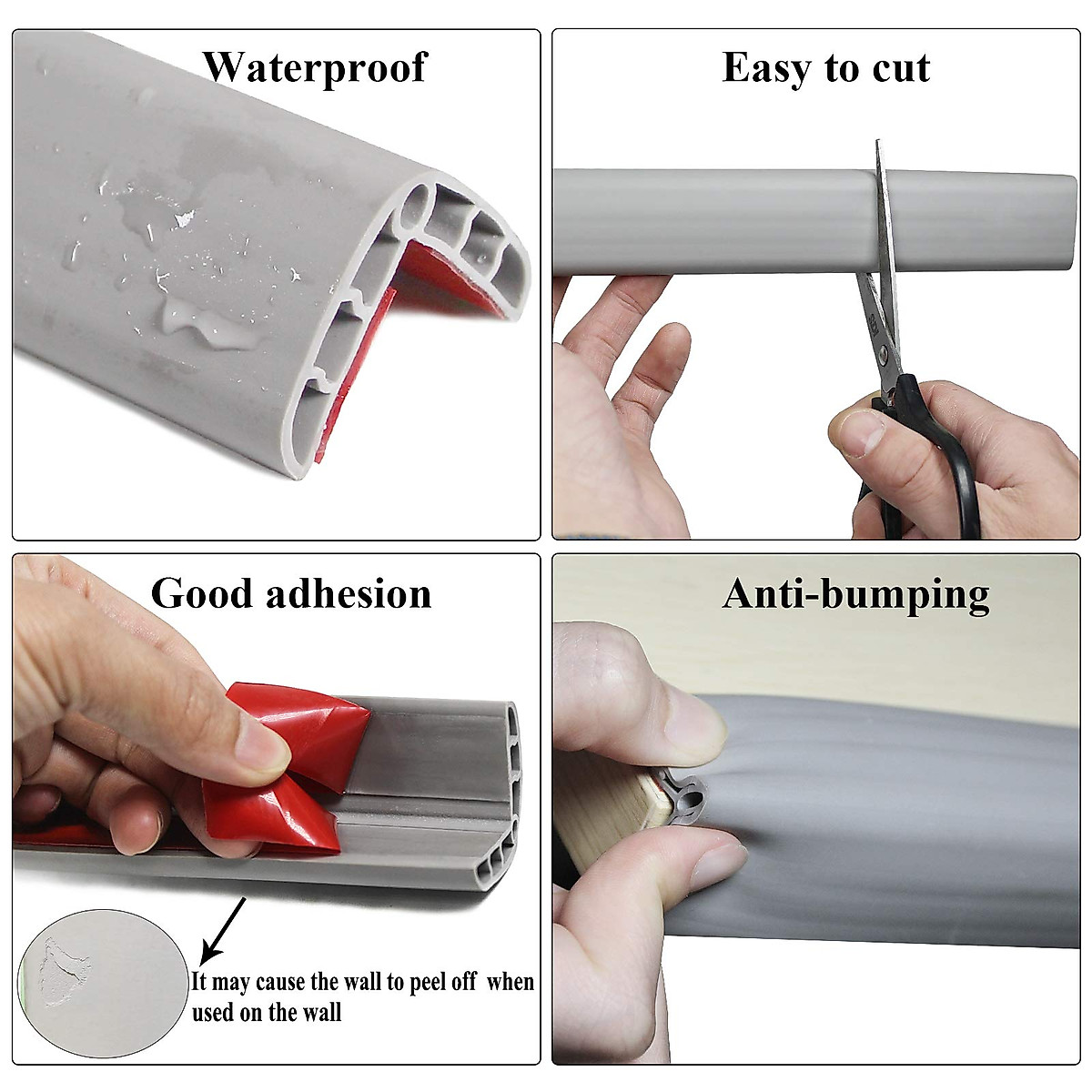 Waterproof

Easy to cut

Good adhesion

It may cause the wall to peel off when used on the wall

Anti-bumping