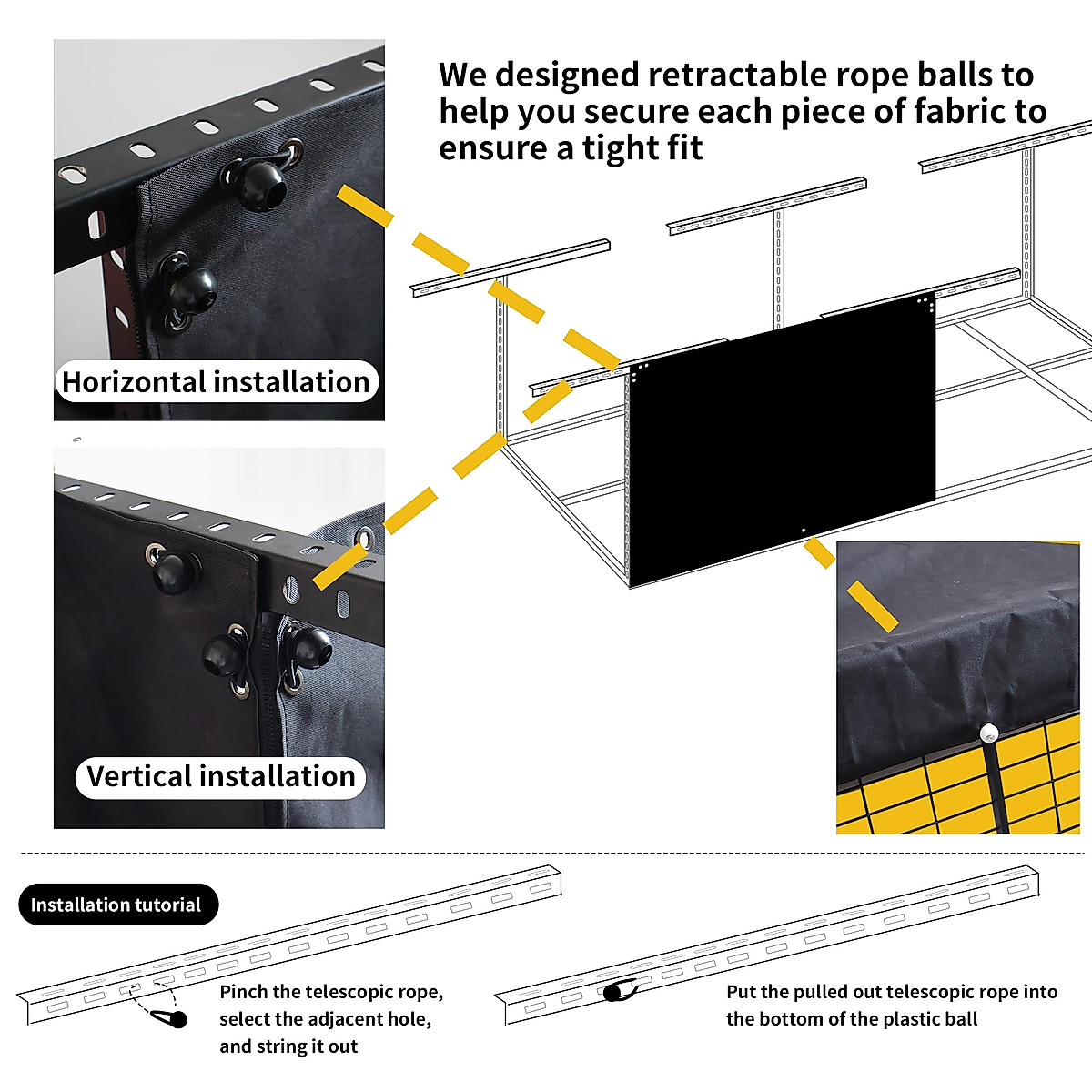 We designed retractable rope balls to help you secure each piece of fabric to ensure a tight fit

Horizontal installation

Vertical installation

Installation tutorial

Pinch the telescopic rope, select the adjacent hole, and string it out

Put the pulled out telescopic rope into the bottom of the plastic ball