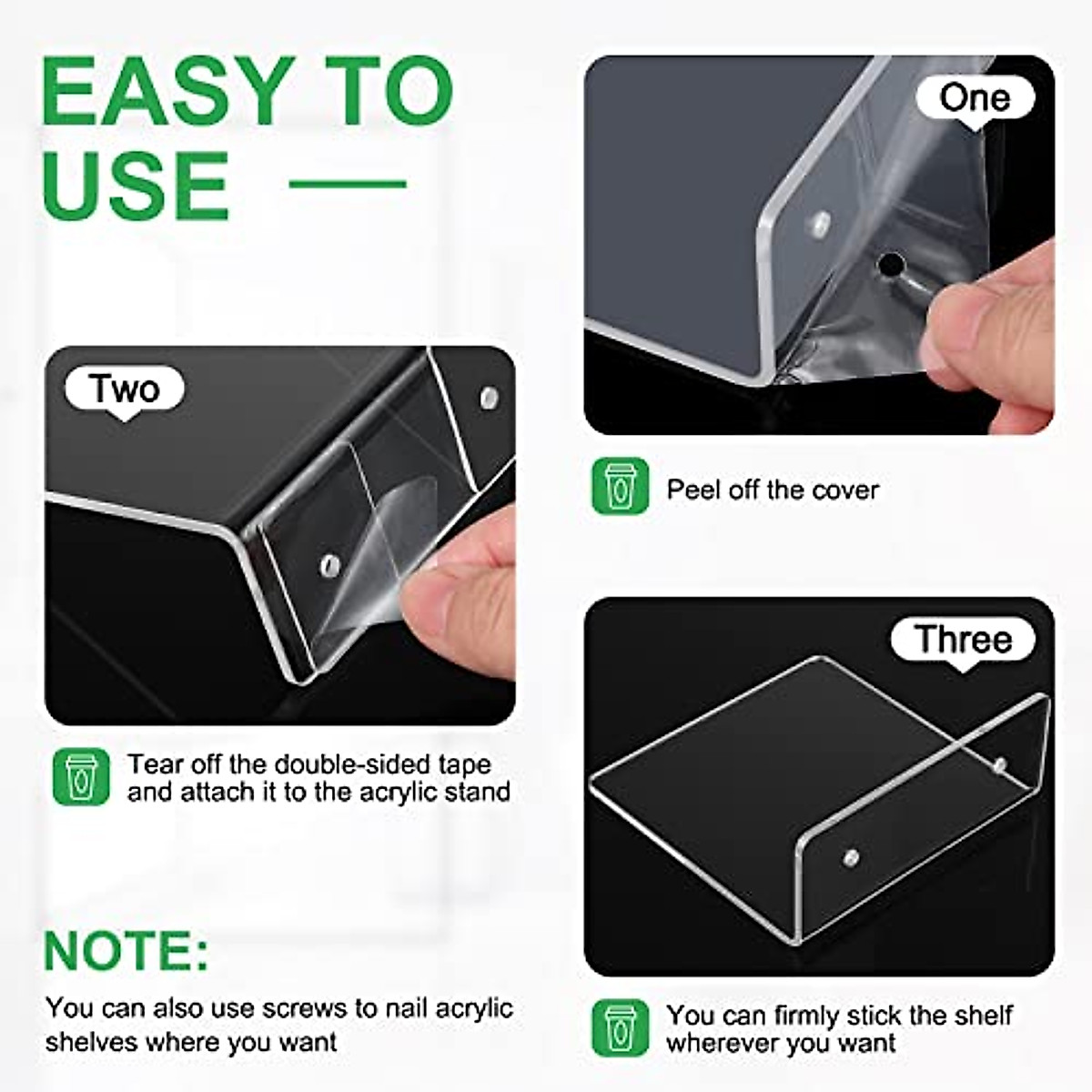 EASY TO USE

One

Peel off the cover

Two

Tear off the double-sided tape and attach it to the acrylic stand

Three

You can firmly stick the shelf wherever you want

NOTE:

You can also use screws to nail acrylic shelves where you want