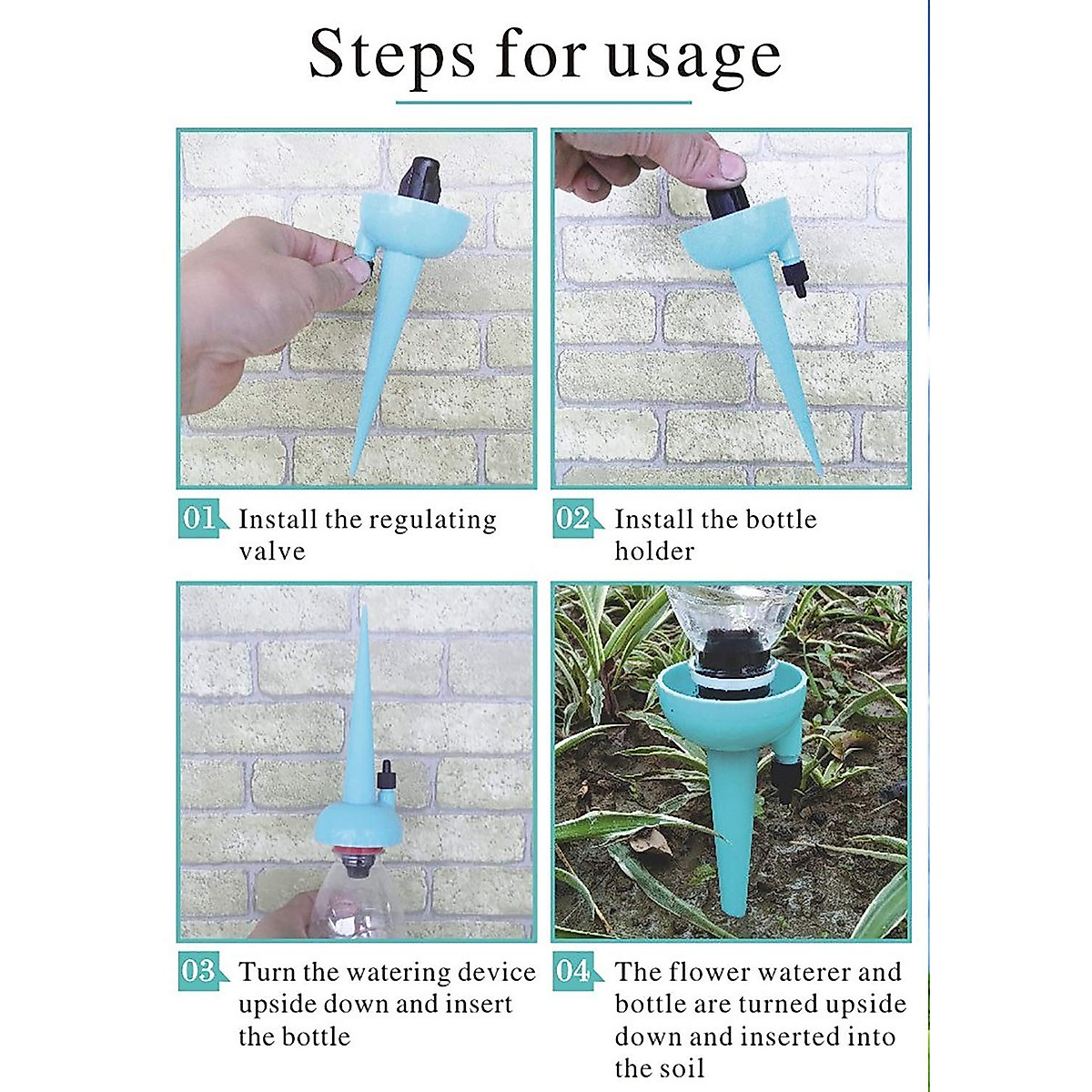 Steps for usage

01 Install the regulating valve

02 Install the bottle holder

03 Turn the watering device upside down and insert the bottle

04 The flower waterer and bottle are turned upside down and inserted into the soil