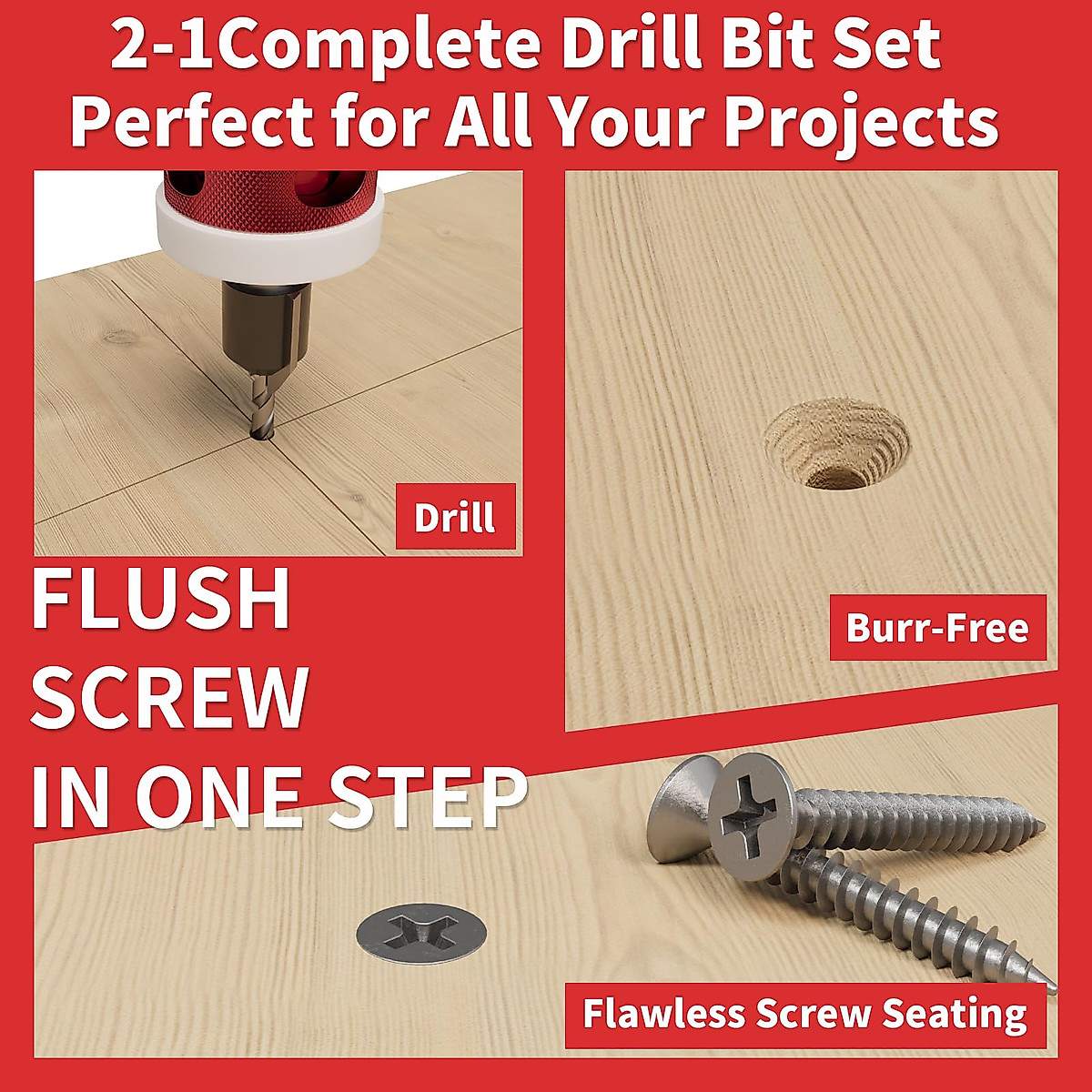 2-1Complete Drill Bit Set
Perfect for All Your Projects

Drill

Burr-Free

FLUSH
SCREW
IN ONE STEP

Flawless Screw Seating