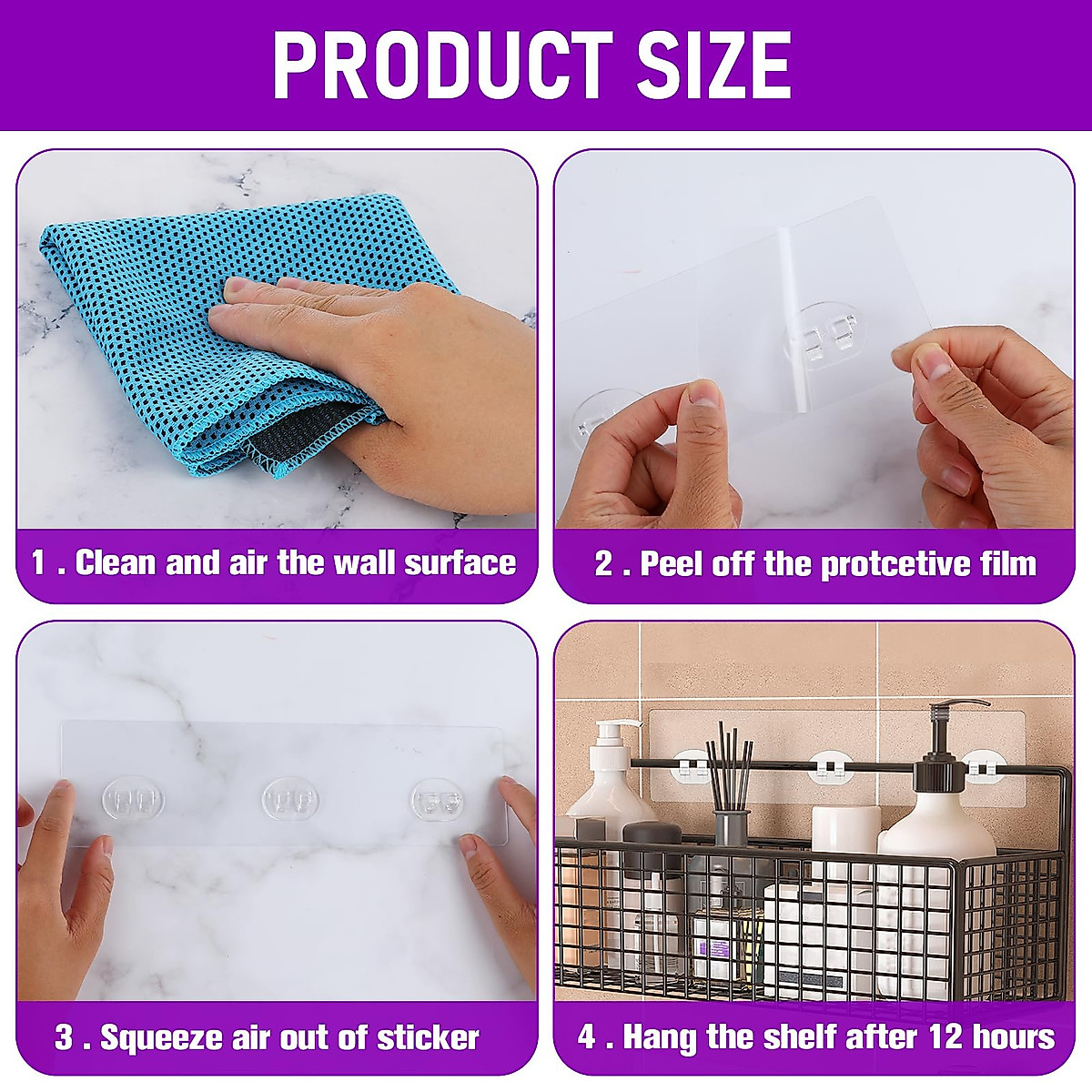 PRODUCT SIZE

1 . Clean and air the wall surface

2 . Peel off the protcetive film

3 . Squeeze air out of sticker

4 . Hang the shelf after 12 hours