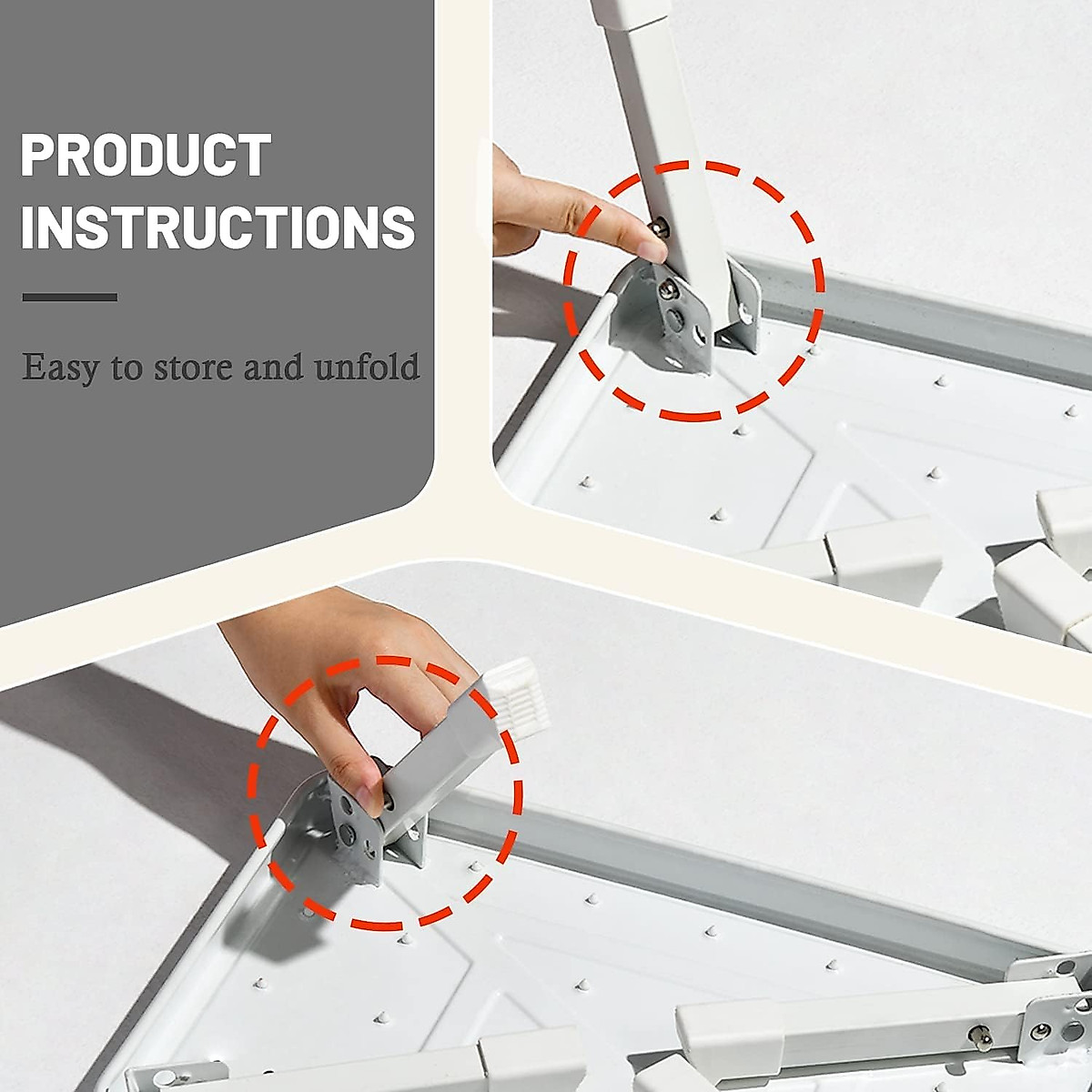 PRODUCT INSTRUCTIONS

Easy to store and unfold