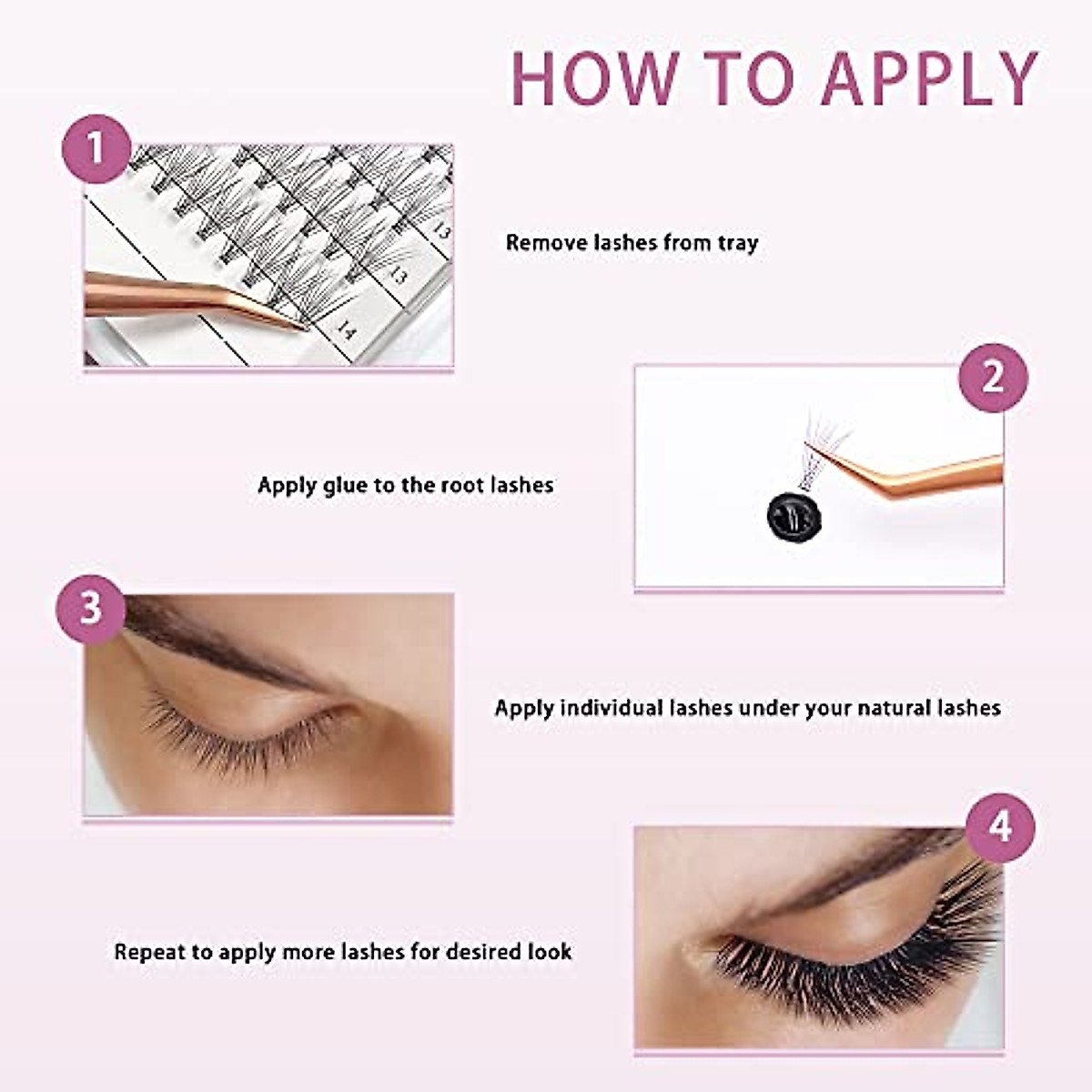 HOW TO APPLY

1

13

13

14

Remove lashes from tray

2

Apply glue to the root lashes

3

Apply individual lashes under your natural lashes

4

Repeat to apply more lashes for desired look