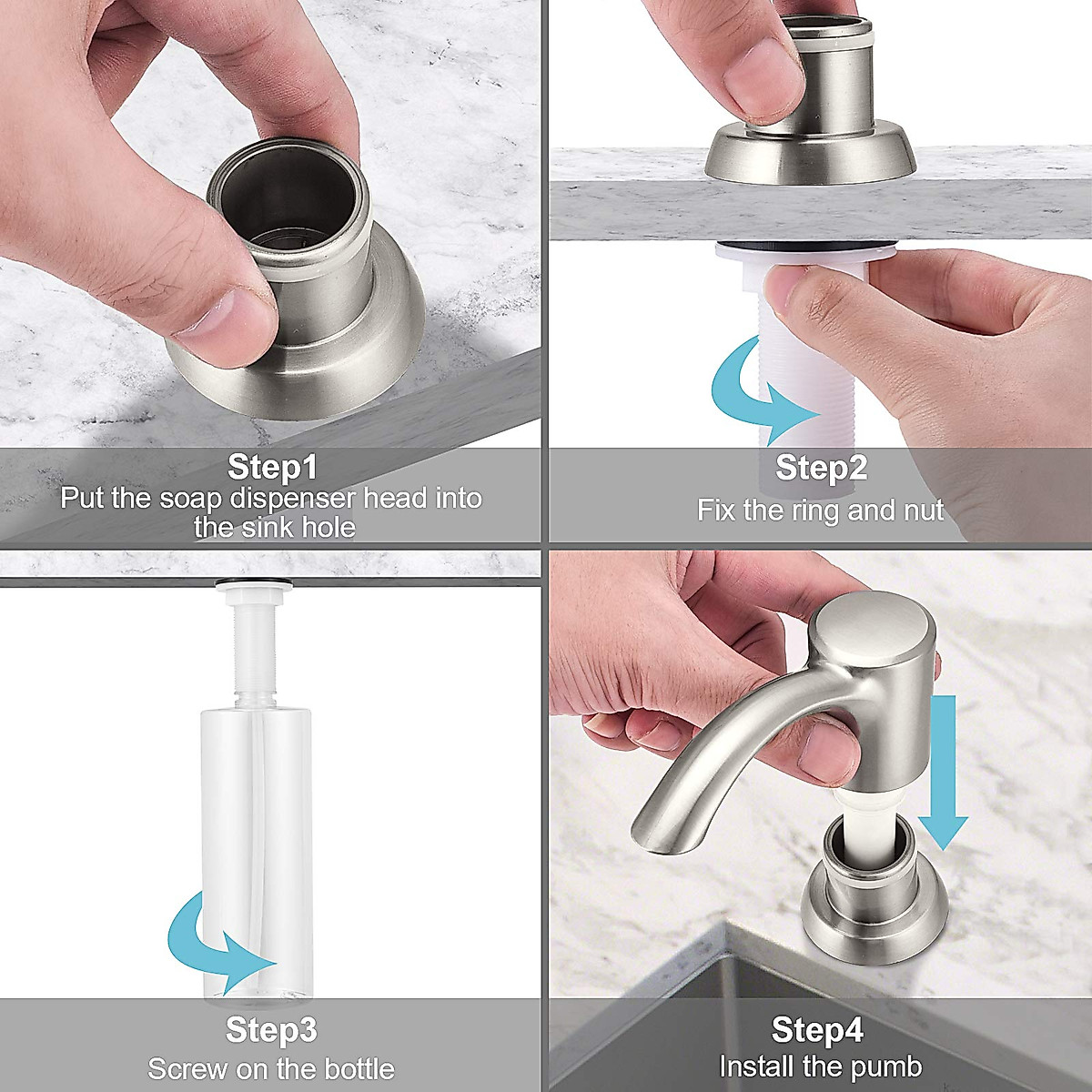 Step1
Put the soap dispenser head into the sink hole

Step2
Fix the ring and nut

Step3
Screw on the bottle

Step4
Install the pumb