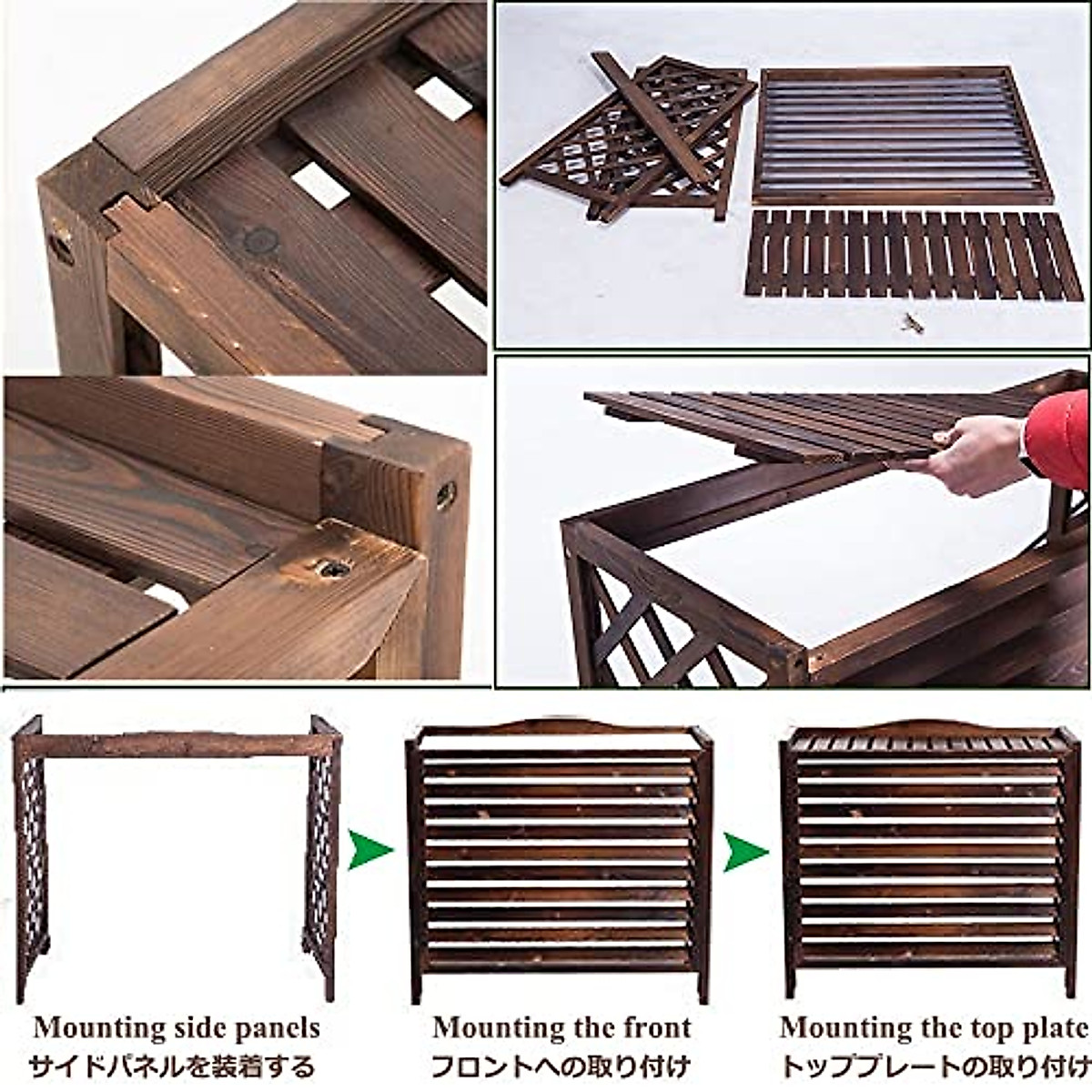 Mounting side panels
サイドパネルを装着する

Mounting the front
フロントへの取り付け

Mounting the top plate
トッププレートの取り付け