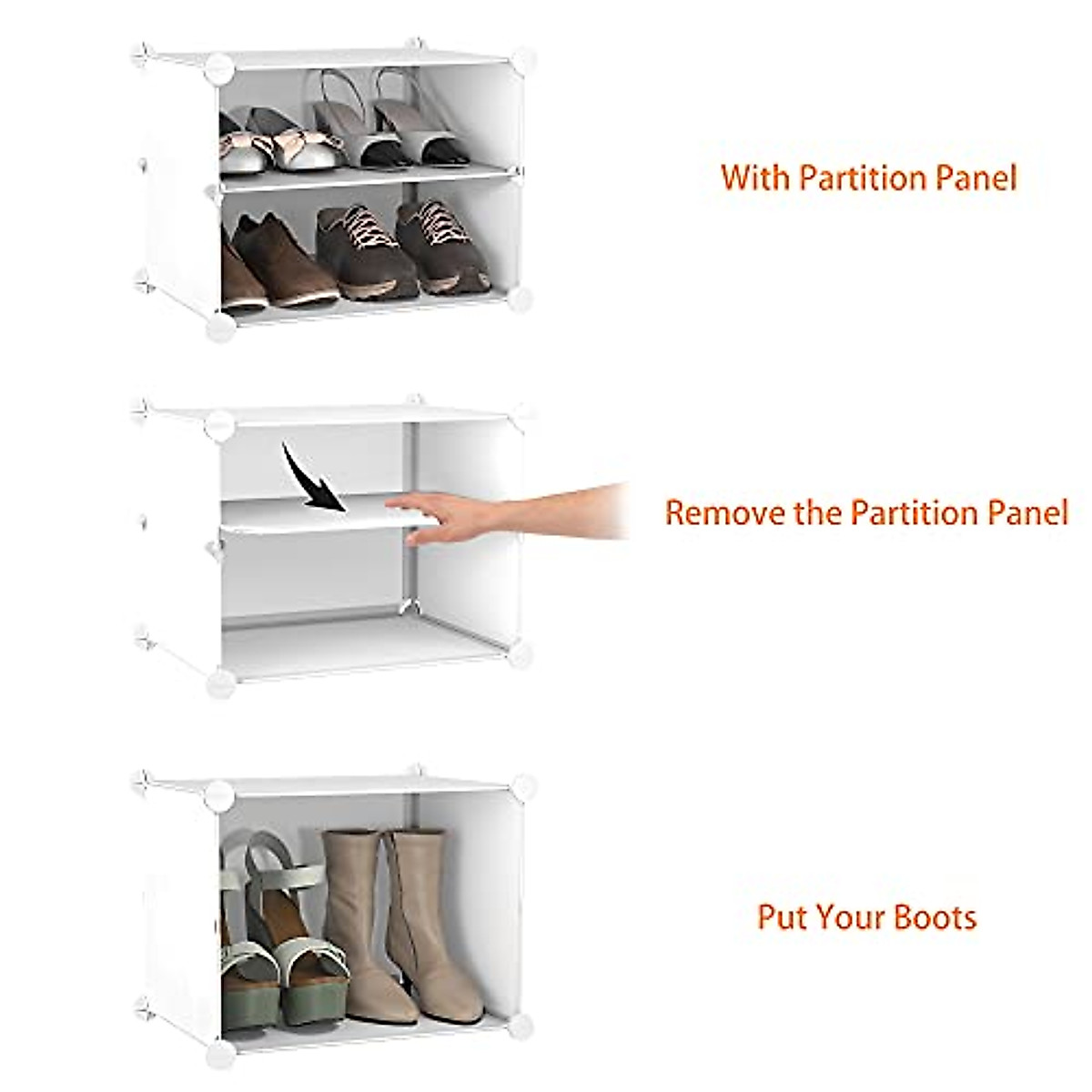 With Partition Panel

Remove the Partition Panel

Put Your Boots