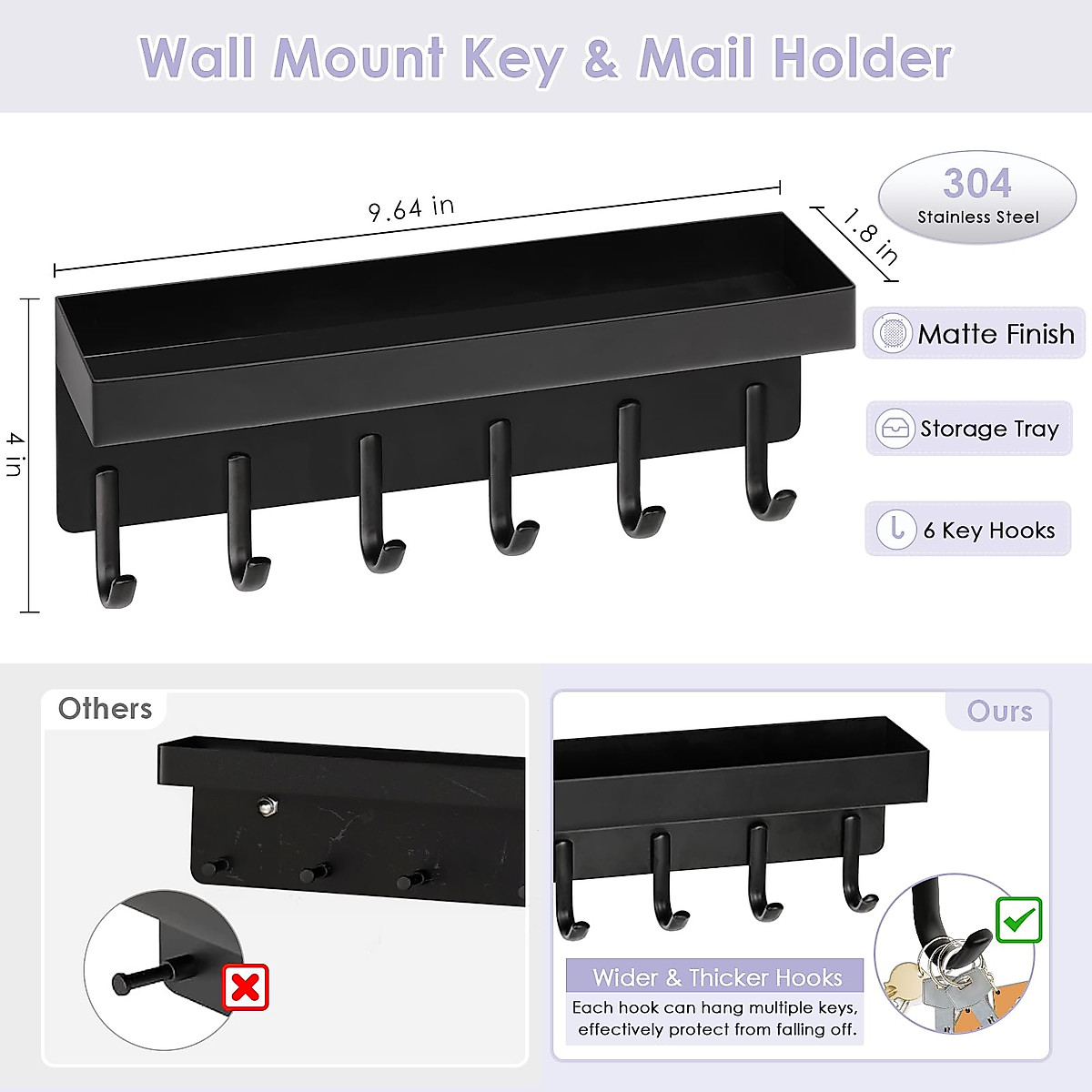 Wall Mount Key & Mail Holder

9.64 in

1.8 in

4 in

304
Stainless Steel

Matte Finish

Storage Tray

6 Key Hooks

Others

Ours

Wider & Thicker Hooks

Each hook can hang multiple keys, effectively protect from falling off.