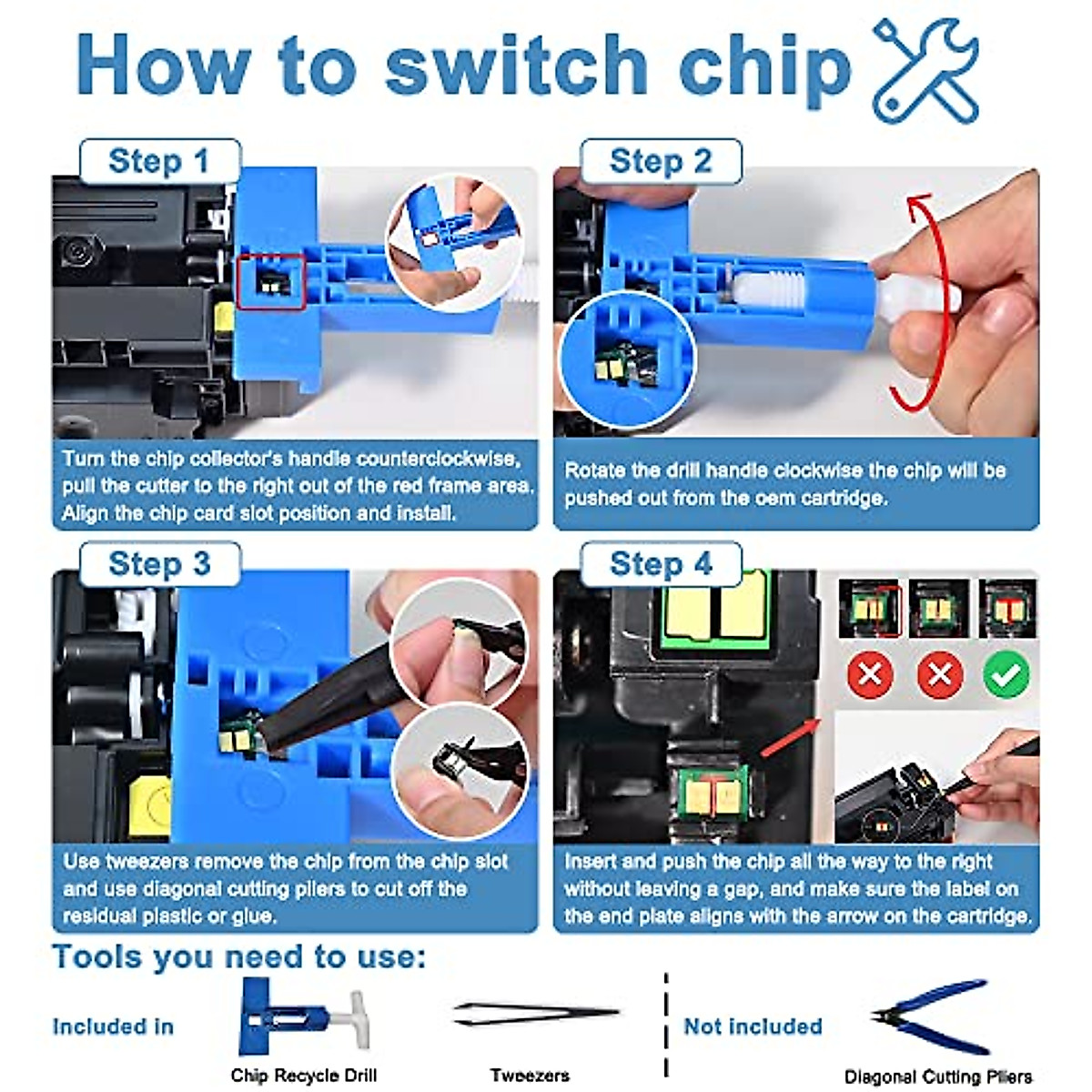 How to switch chip

Step 1

Turn the chip collector's handle counterclockwise, pull the cutter to the right out of the red frame area. Align the chip card slot position and install.

Step 2

Rotate the drill handle clockwise the chip will be pushed out from the oem cartridge.

Step 3

Use tweezers remove the chip from the chip slot and use diagonal cutting pliers to cut off the residual plastic or glue.

Step 4

Insert and push the chip all the way to the right without leaving a gap, and make sure the label on the end plate aligns with the arrow on the cartridge.

Tools you need to use:

Included in

Chip Recycle Drill

Tweezers

Not included

Diagonal Cutting Pliers