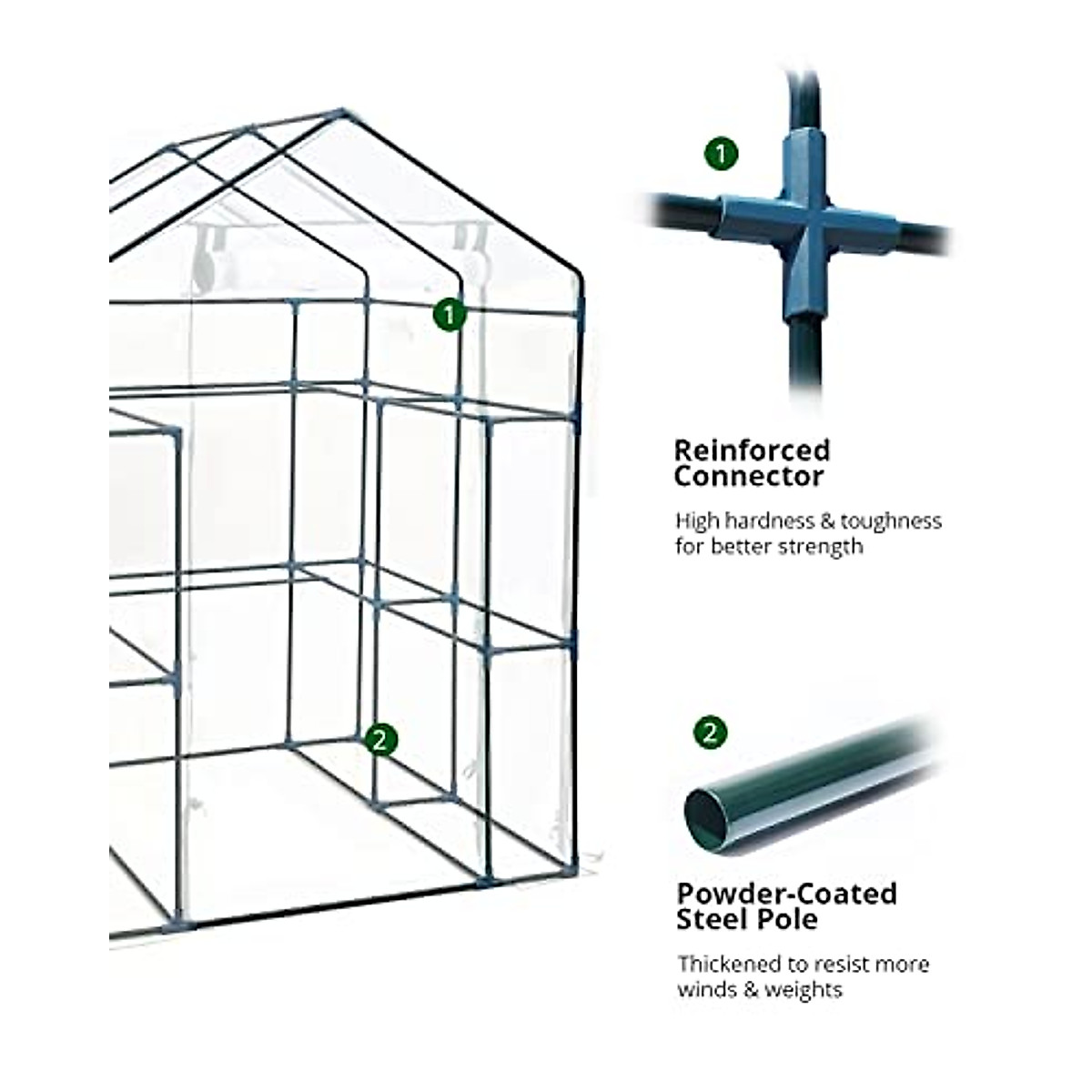 1

2

1

Reinforced Connector

High hardness & toughness for better strength

2

Powder-Coated Steel Pole

Thickened to resist more winds & weights