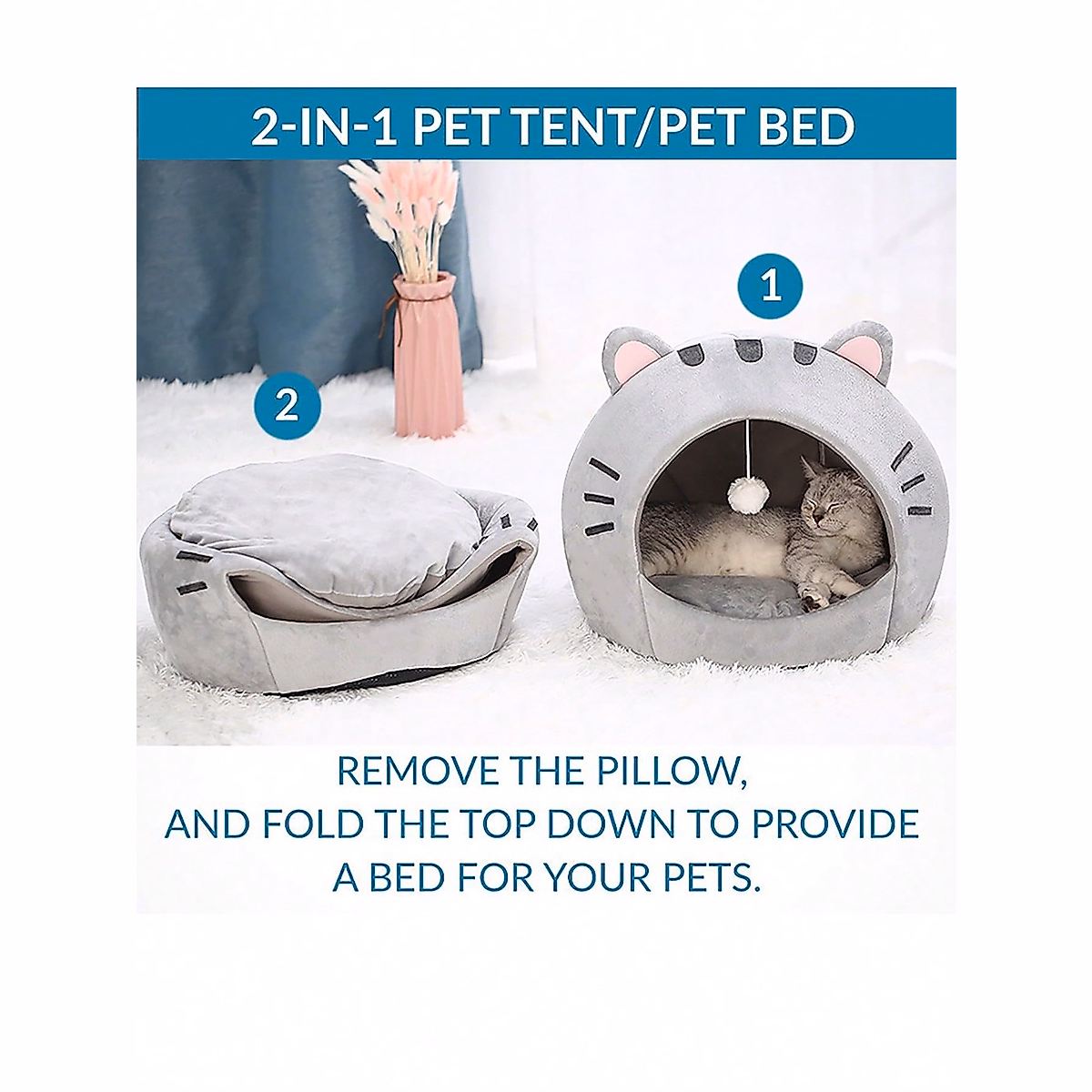 2-IN-1 PET TENT/PET BED

1

2

REMOVE THE PILLOW,
AND FOLD THE TOP DOWN TO PROVIDE
A BED FOR YOUR PETS.