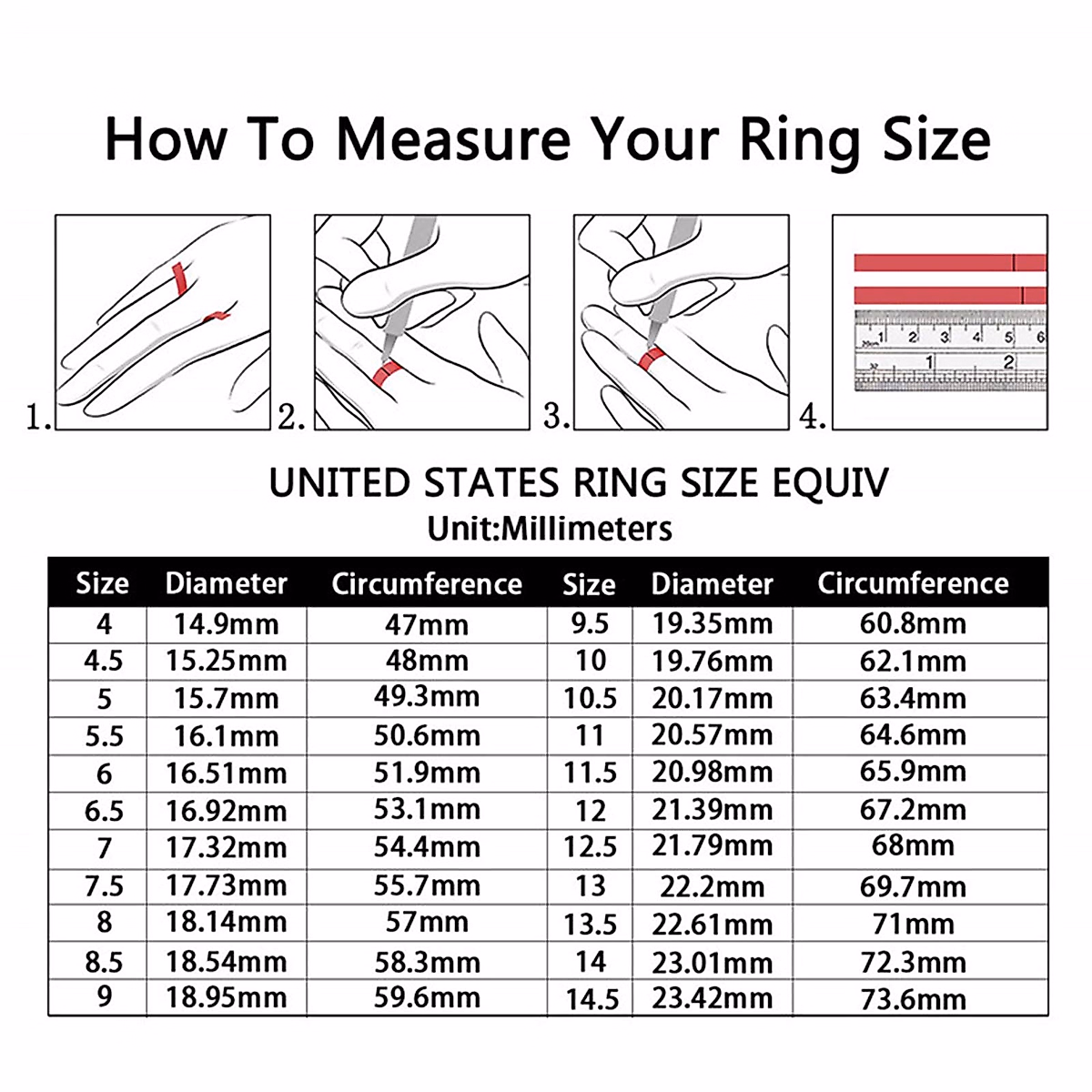 How To Measure Your Ring Size

1.

2.

3.

4.

1 2 3 4 5 6

1 2

UNITED STATES RING SIZE EQUIV
Unit:Millimeters

| Size | Diameter | Circumference | Size | Diameter | Circumference |
|---|---|---|---|---|---|
| 4 | 14.9mm | 47mm | 9.5 | 19.35mm | 60.8mm |
| 4.5 | 15.25mm | 48mm | 10 | 19.76mm | 62.1mm |
| 5 | 15.7mm | 49.3mm | 10.5 | 20.17mm | 63.4mm |
| 5.5 | 16.1mm | 50.6mm | 11 | 20.57mm | 64.6mm |
| 6 | 16.51mm | 51.9mm | 11.5 | 20.98mm | 65.9mm |
| 6.5 | 16.92mm | 53.1mm | 12 | 21.39mm | 67.2mm |
| 7 | 17.32mm | 54.4mm | 12.5 | 21.79mm | 68mm |
| 7.5 | 17.73mm | 55.7mm | 13 | 22.2mm | 69.7mm |
| 8 | 18.14mm | 57mm | 13.5 | 22.61mm | 71mm |
| 8.5 | 18.54mm | 58.3mm | 14 | 23.01mm | 72.3mm |
| 9 | 18.95mm | 59.6mm | 14.5 | 23.42mm | 73.6mm |