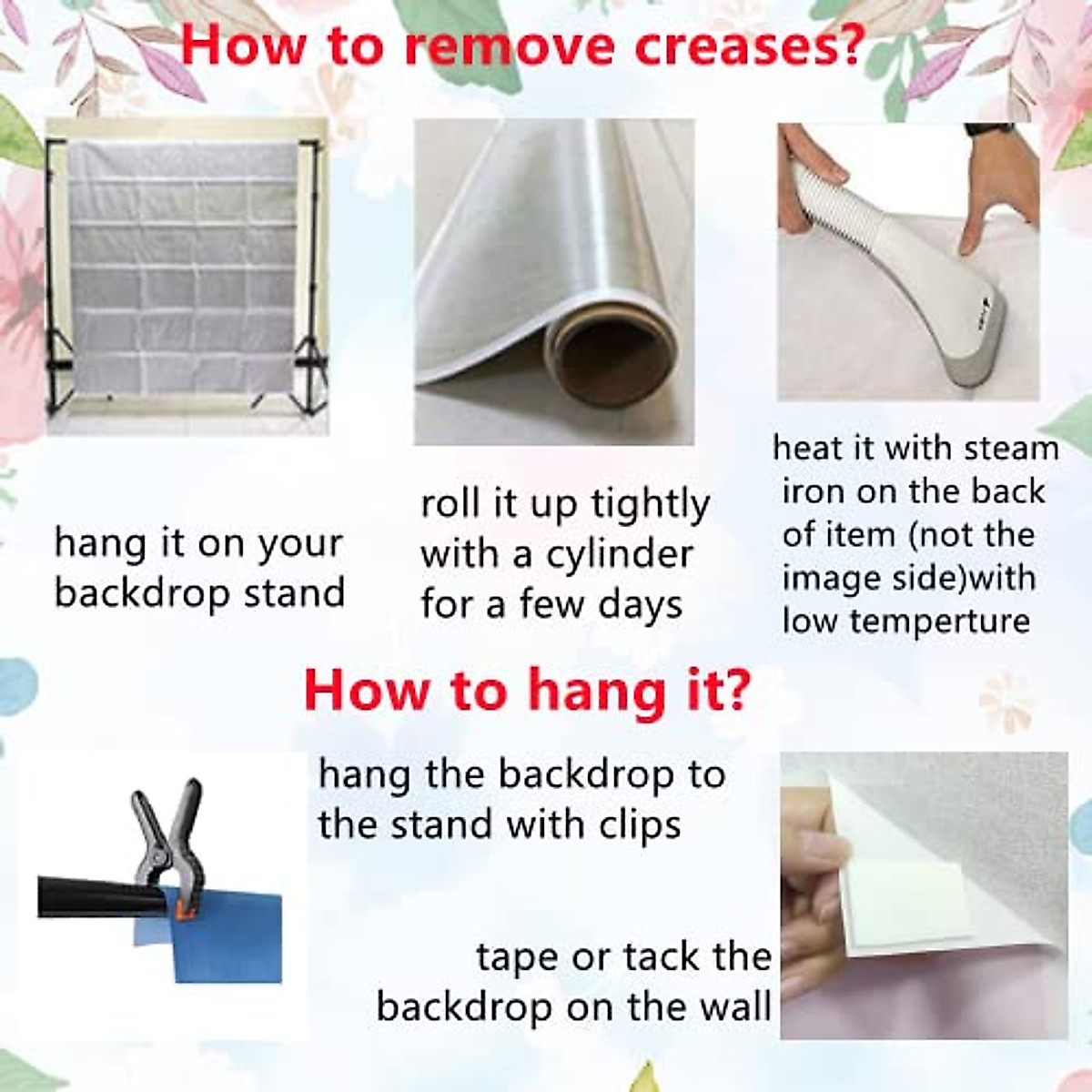 How to remove creases?

hang it on your backdrop stand

roll it up tightly with a cylinder for a few days

heat it with steam iron on the back of item (not the image side)with low temperture

How to hang it?

hang the backdrop to the stand with clips

tape or tack the backdrop on the wall