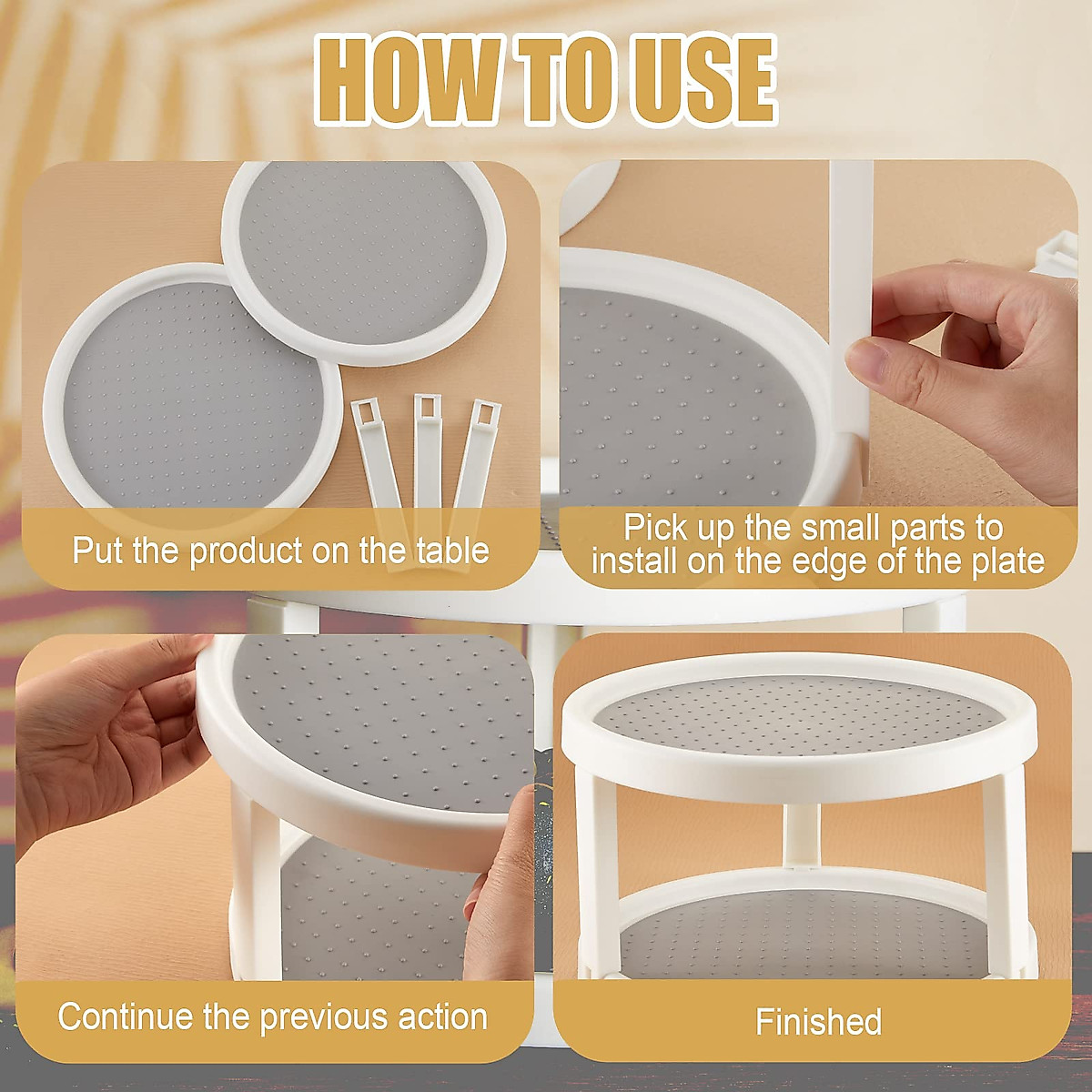 HOW TO USE

Put the product on the table

Pick up the small parts to install on the edge of the plate

Continue the previous action

Finished