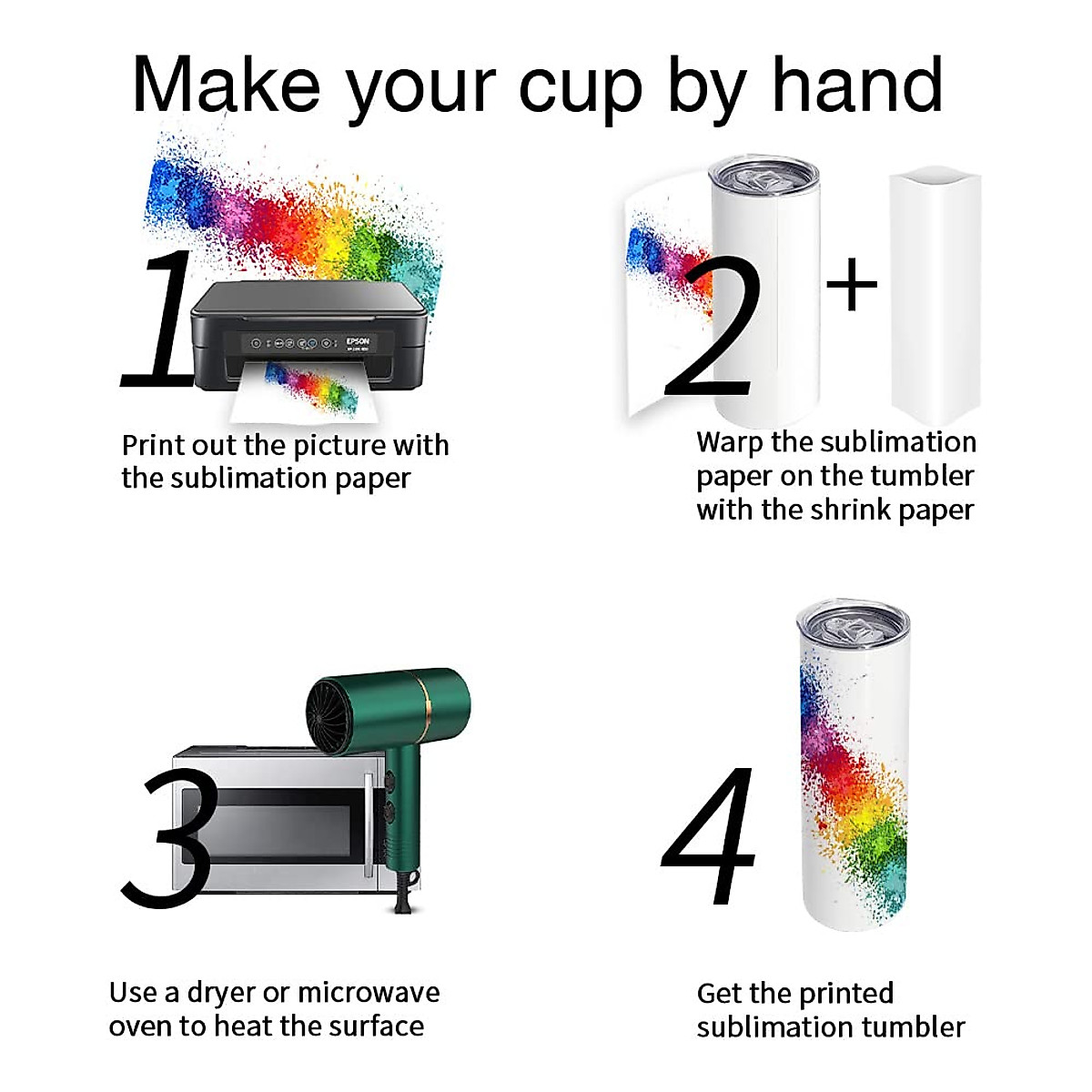 Make your cup by hand

1

EPSON

Print out the picture with the sublimation paper

2

+

Warp the sublimation paper on the tumbler with the shrink paper

3

Use a dryer or microwave oven to heat the surface

4

Get the printed sublimation tumbler