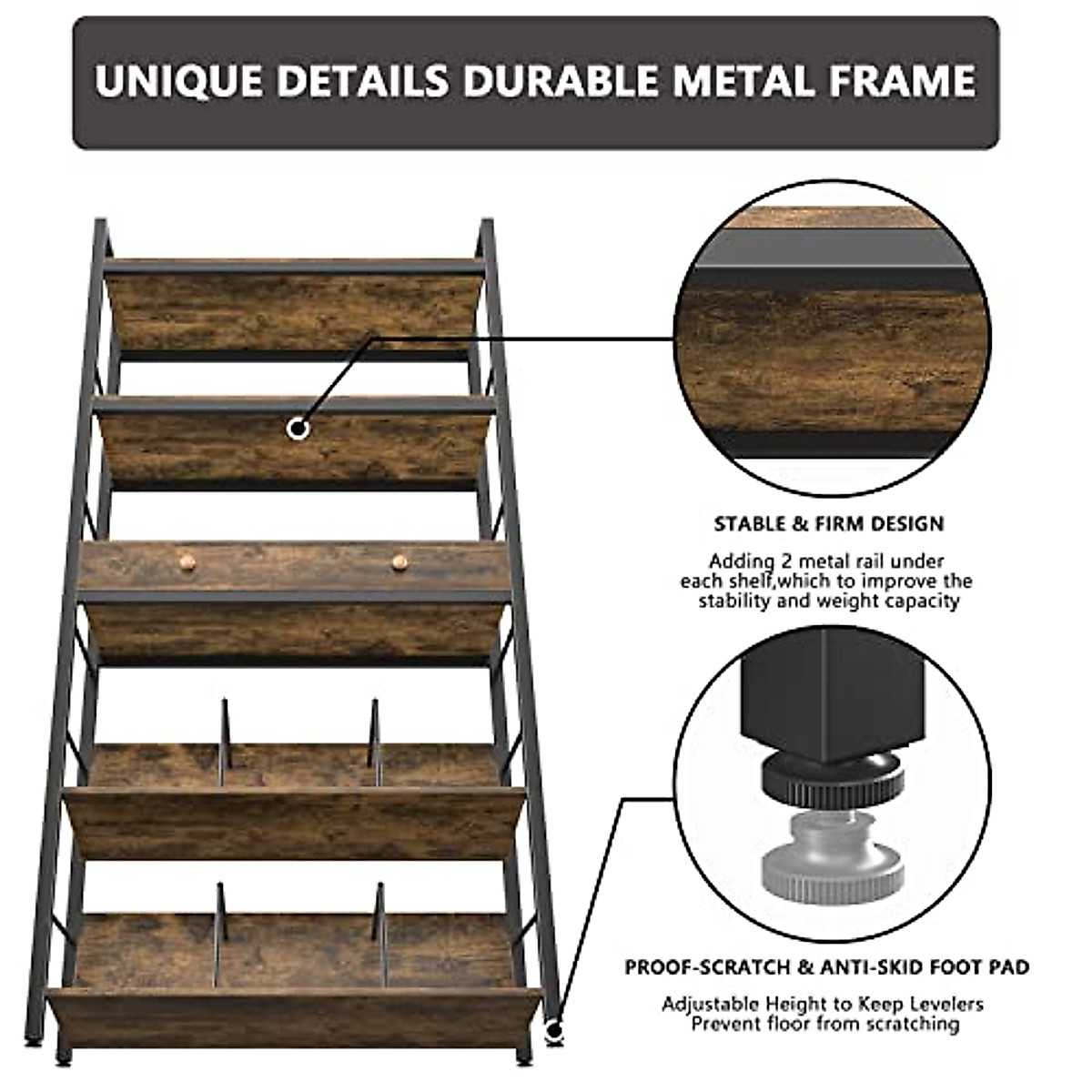 UNIQUE DETAILS DURABLE METAL FRAME

STABLE & FIRM DESIGN

Adding 2 metal rail under each shelf,which to improve the stability and weight capacity

PROOF-SCRATCH & ANTI-SKID FOOT PAD

Adjustable Height to Keep Levelers Prevent floor from scratching