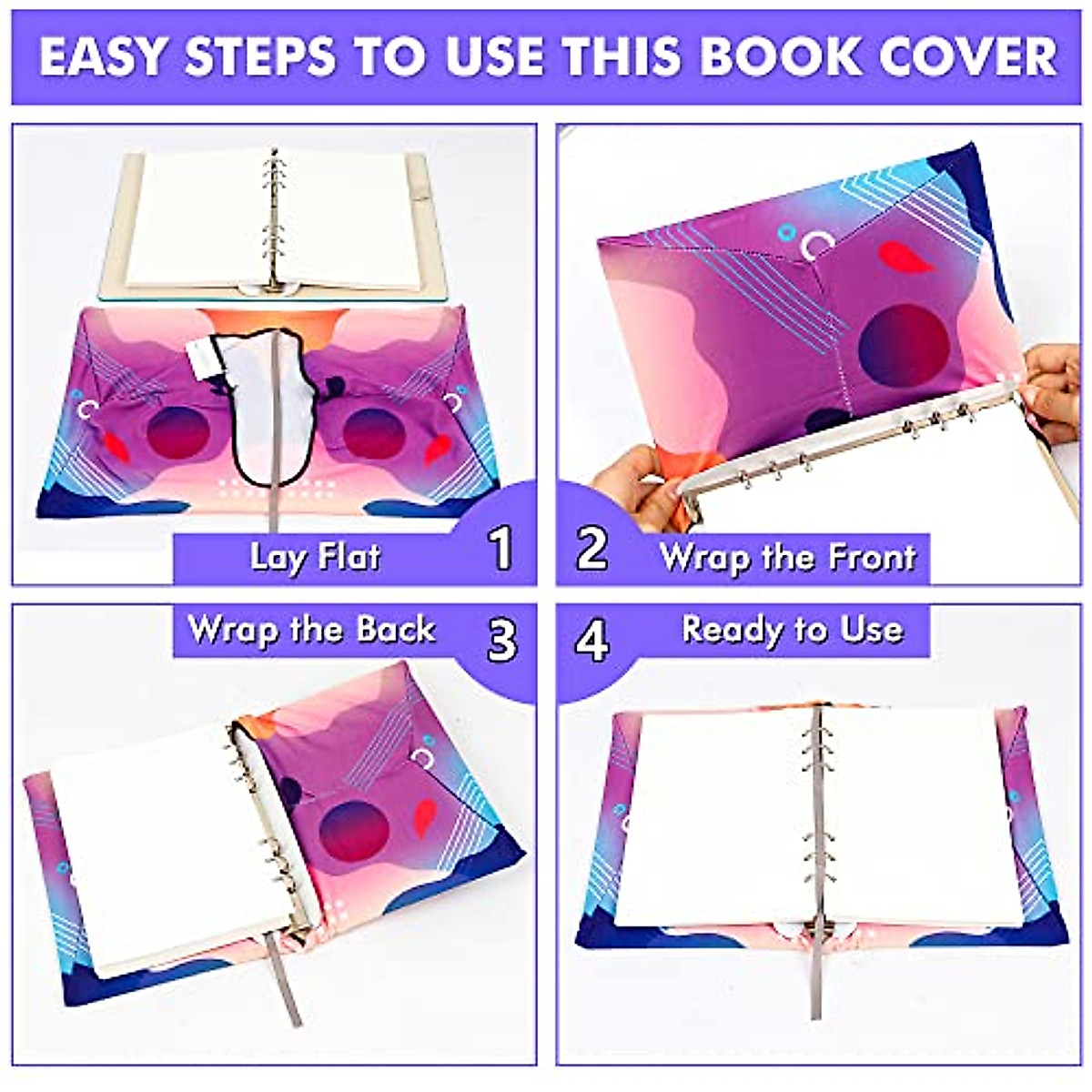 EASY STEPS TO USE THIS BOOK COVER

Lay Flat 1

2 Wrap the Front

Wrap the Back 3

4 Ready to Use