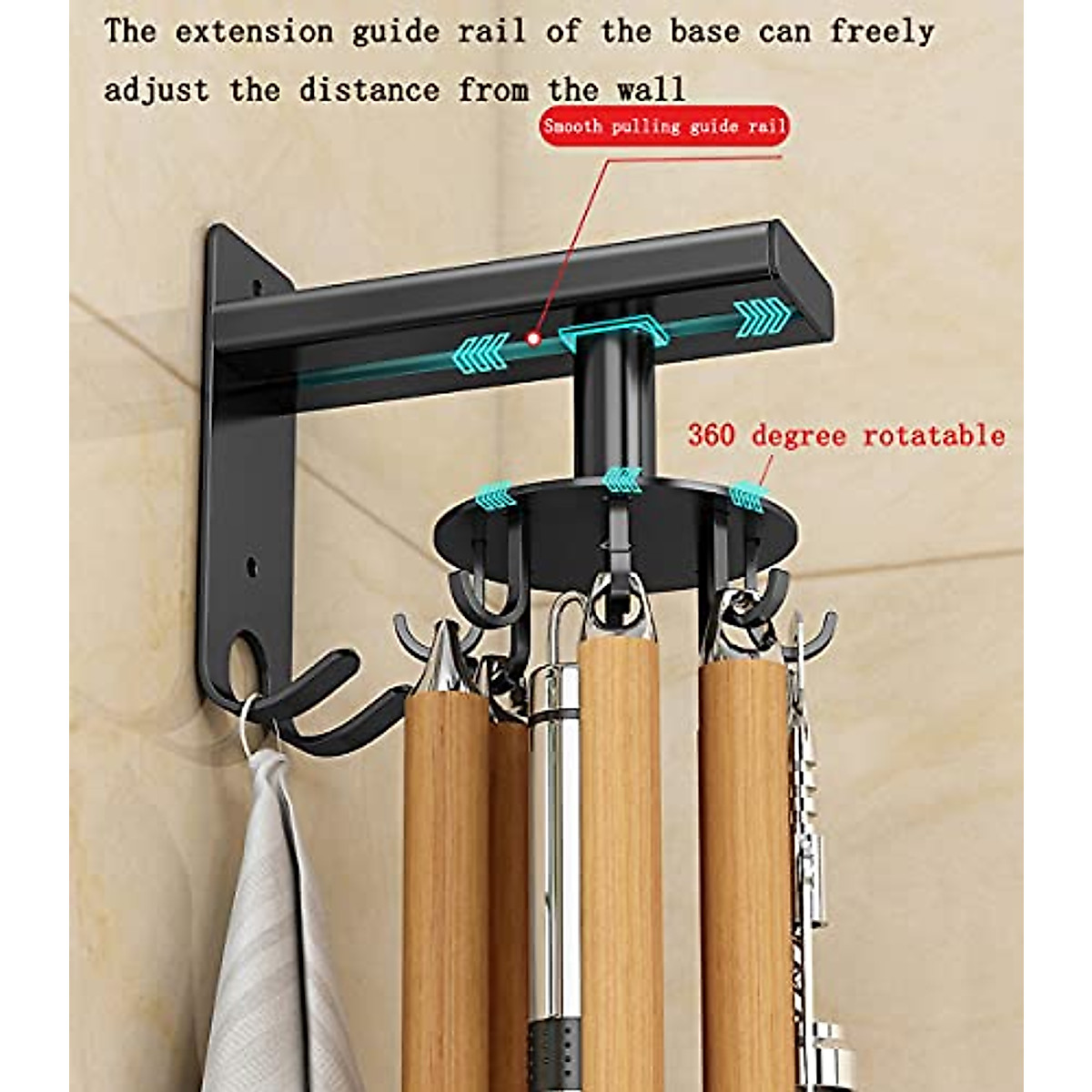 The extension guide rail of the base can freely adjust the distance from the wall

Smooth pulling guide rail

360 degree rotatable