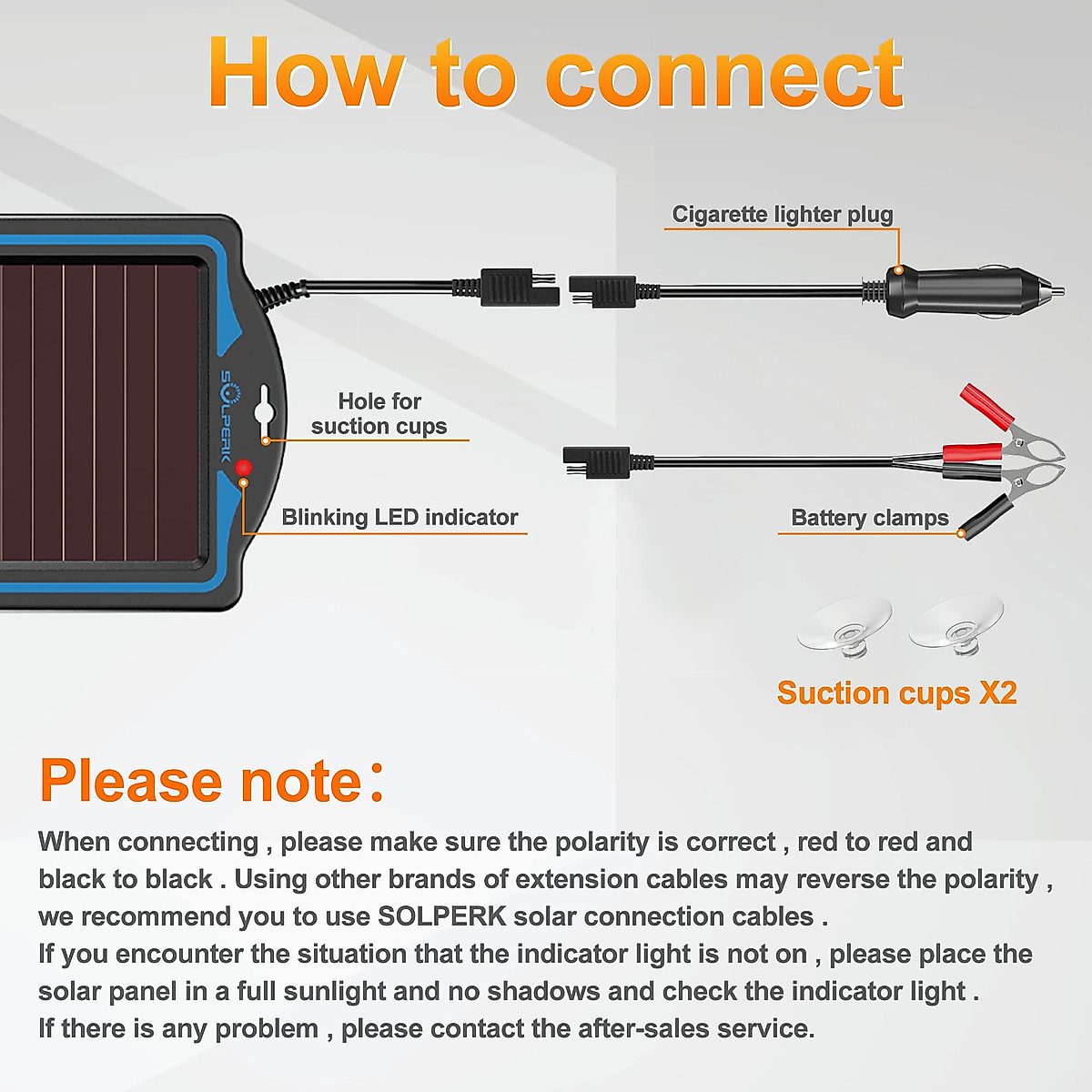 How to connect

Cigarette lighter plug

SOLPERK

Hole for suction cups

Blinking LED indicator

Battery clamps

Suction cups X2

Please note:

When connecting , please make sure the polarity is correct , red to red and black to black . Using other brands of extension cables may reverse the polarity , we recommend you to use SOLPERK solar connection cables .
If you encounter the situation that the indicator light is not on , please place the solar panel in a full sunlight and no shadows and check the indicator light .
If there is any problem , please contact the after-sales service.