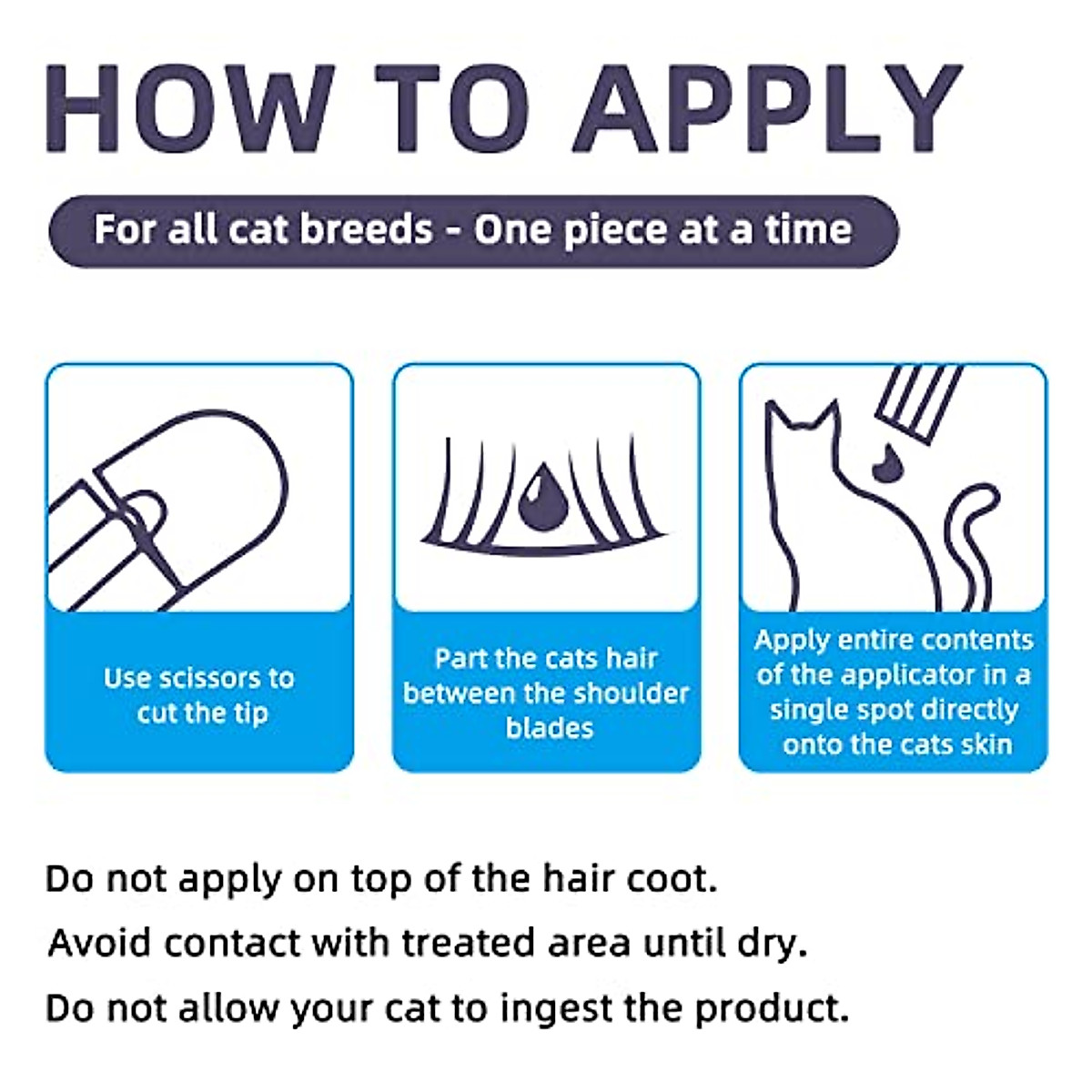 HOW TO APPLY

For all cat breeds - One piece at a time

Use scissors to cut the tip

Part the cats hair between the shoulder blades

Apply entire contents of the applicator in a single spot directly onto the cats skin

Do not apply on top of the hair coot.

Avoid contact with treated area until dry.

Do not allow your cat to ingest the product.