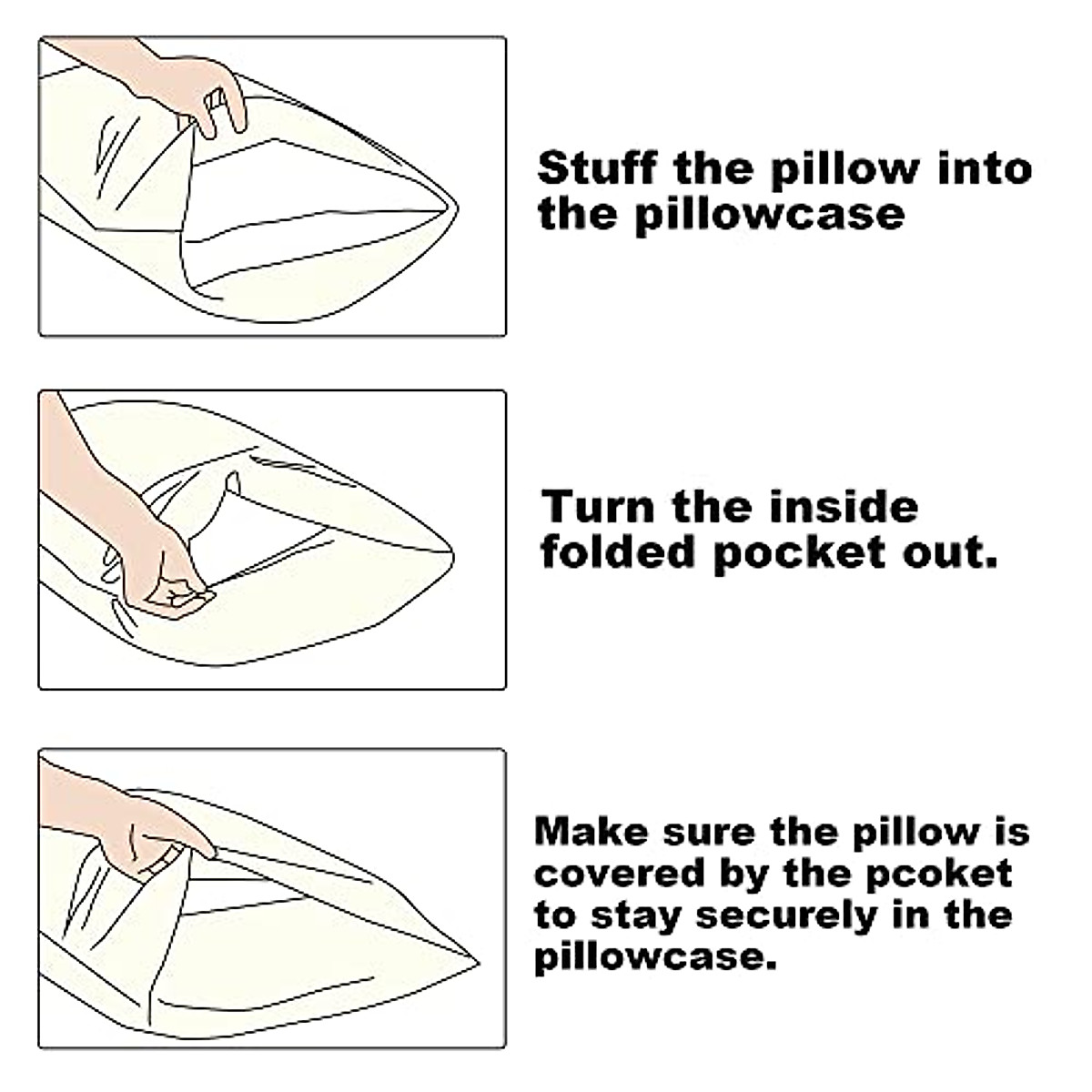 Stuff the pillow into the pillowcase

Turn the inside folded pocket out.

Make sure the pillow is covered by the pcoket to stay securely in the pillowcase.