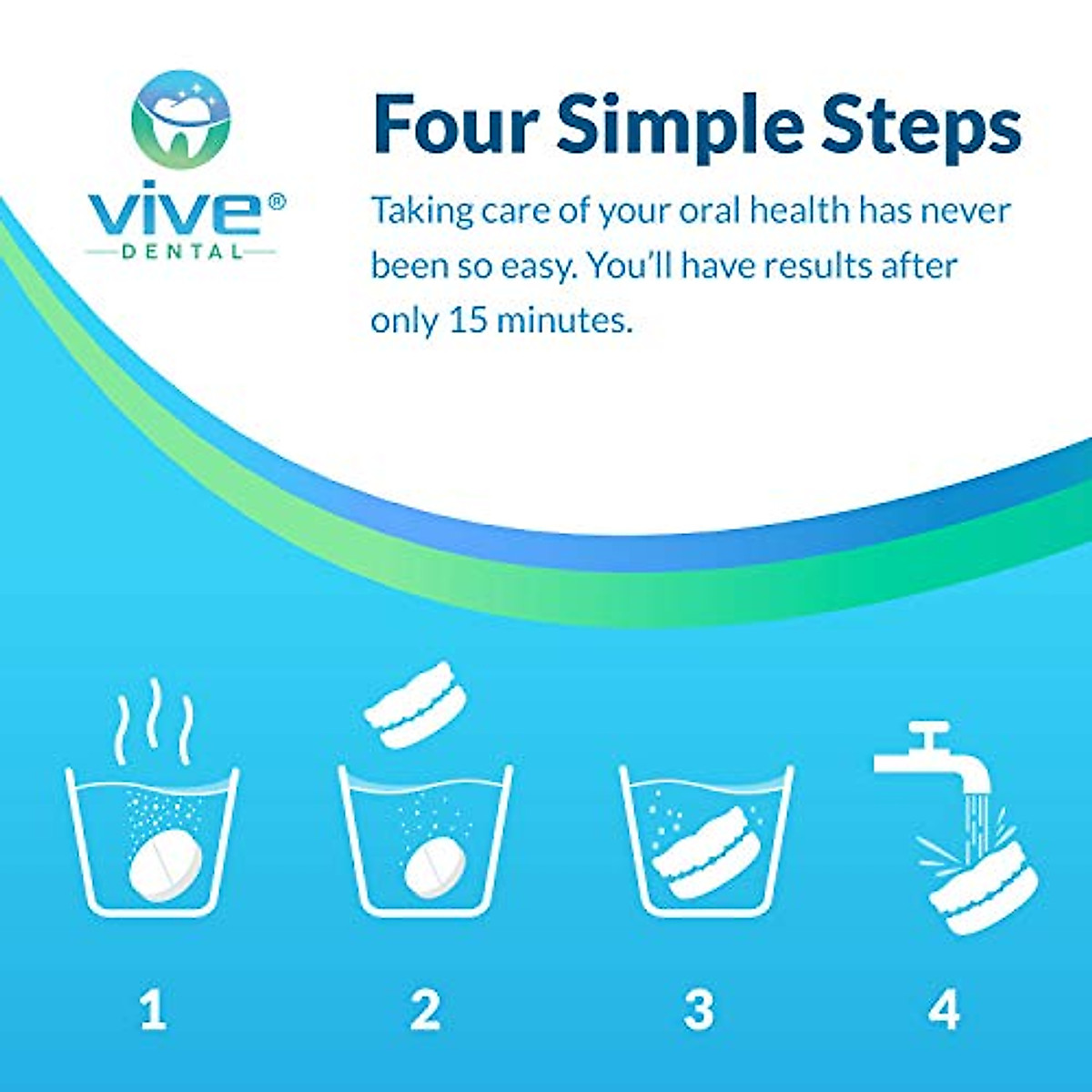 vive®
DENTAL

Four Simple Steps

Taking care of your oral health has never been so easy. You'll have results after only 15 minutes.

1

2

3

4