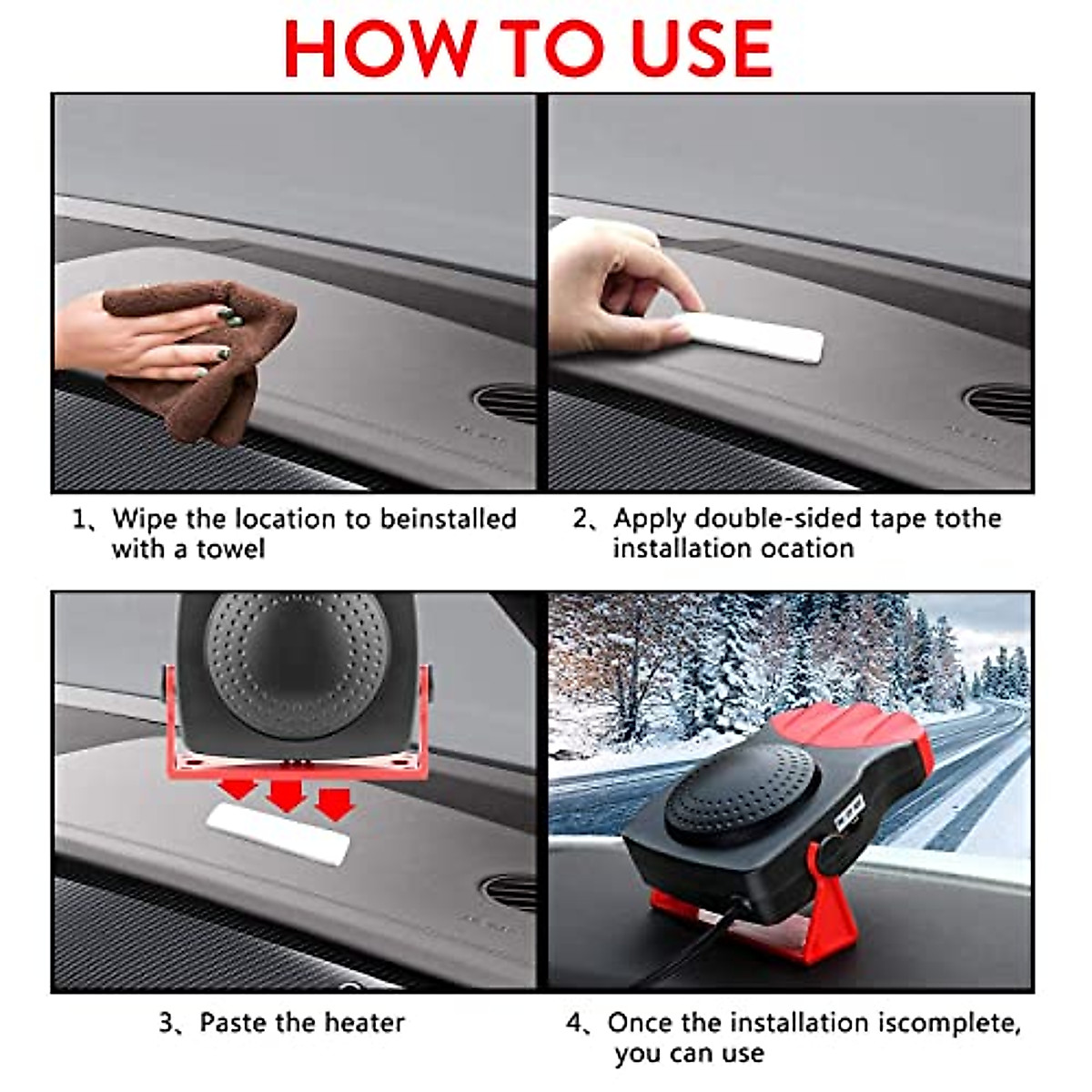 HOW TO USE

1、Wipe the location to beinstalled with a towel

2、Apply double-sided tape tothe installation ocation

3、Paste the heater

4、Once the installation iscomplete, you can use